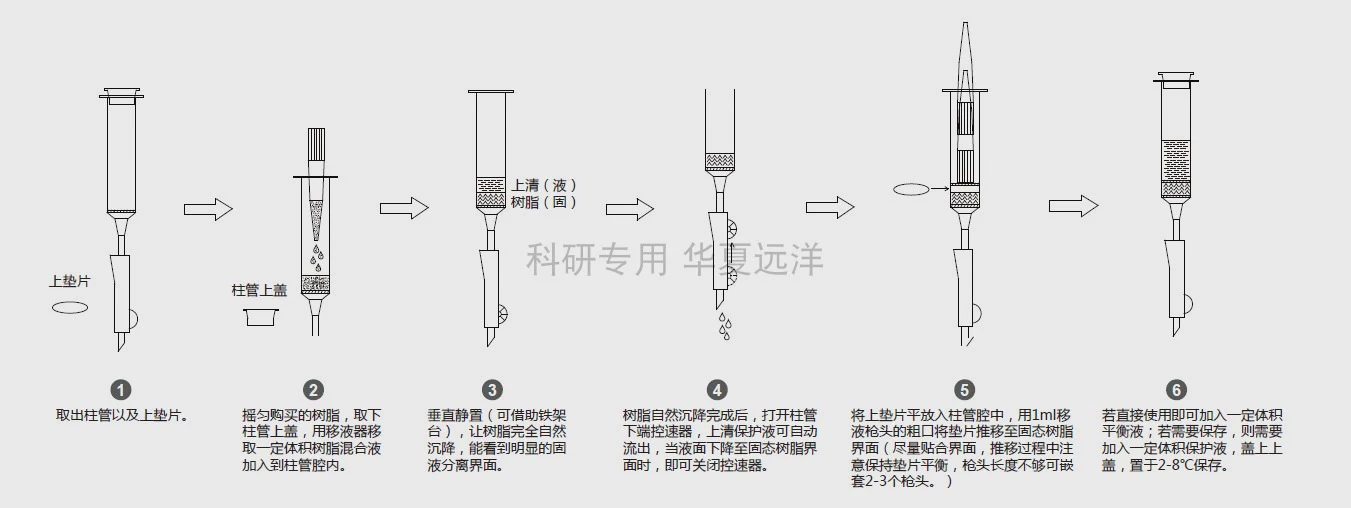 上垫片

柱管上盖

上清（液）
树脂（固）

科研专用 华夏远洋

1
取出柱管以及上垫片。

2
摇匀购买的树脂，取下柱管上盖，用移液器移取一定体积树脂混合液加入到柱管腔内。

3
垂直静置（可借助铁架台），让树脂完全自然沉降，能看到明显的固液分离界面。

4
树脂自然沉降完成后，打开柱管下端控速器，上清保护液可自动流出，当液面下降至固态树脂界面时，即可关闭控速器。

5
将上垫片平放入柱管腔中，用1ml移液枪头的粗口将垫片推移至固态树脂界面（尽量贴合界面，推移过程中注意保持垫片平衡，枪头长度不够可嵌套2-3个枪头。）

6
若直接使用即可加入一定体积平衡液；若需要保存，则需要加入一定体积保护液，盖上上盖，置于2-8℃保存。