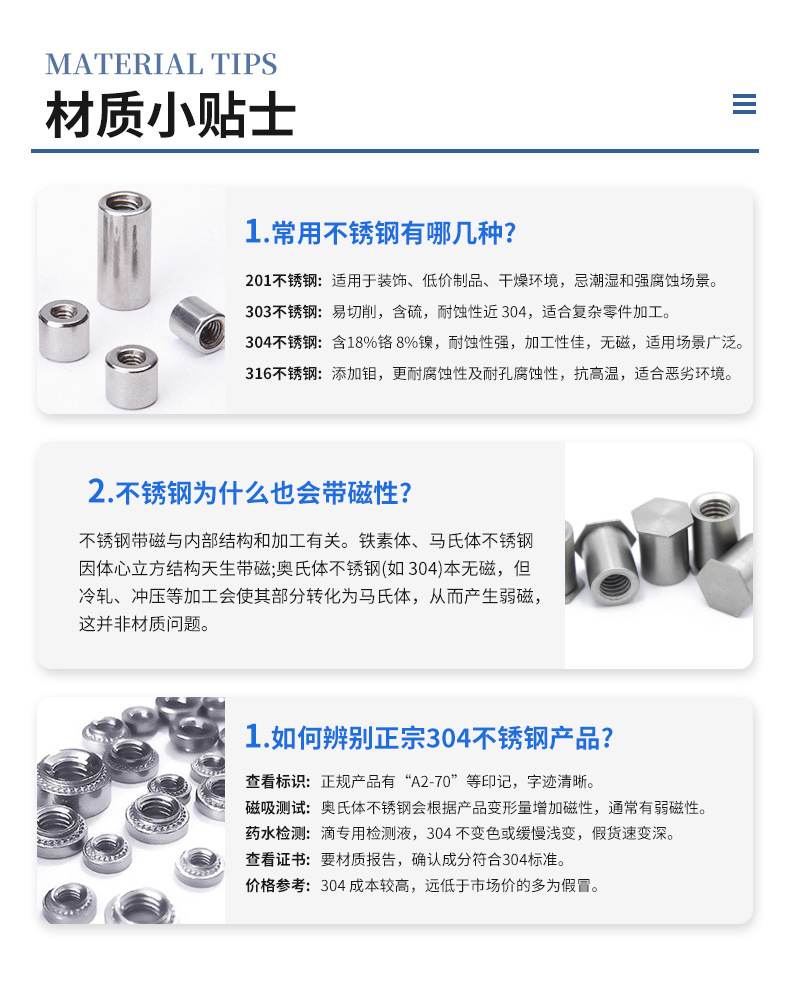 MATERIAL TIPS
材质小贴士

1.常用不锈钢有哪几种?

201不锈钢: 适用于装饰、低价制品、干燥环境，忌潮湿和强腐蚀场景。
303不锈钢: 易切削，含硫，耐蚀性近 304，适合复杂零件加工。
304不锈钢: 含18%铬 8%镍，耐蚀性强，加工性佳，无磁，适用场景广泛。
316不锈钢: 添加钼，更耐腐蚀性及耐孔腐蚀性，抗高温，适合恶劣环境。

2.不锈钢为什么也会带磁性?

不锈钢带磁与内部结构和加工有关。铁素体、马氏体不锈钢因体心立方结构天生带磁;奥氏体不锈钢(如 304)本无磁，但冷轧、冲压等加工会使其部分转化为马氏体，从而产生弱磁，这并非材质问题。

1.如何辨别正宗304不锈钢产品?

查看标识: 正规产品有“A2-70”等印记，字迹清晰。
磁吸测试: 奥氏体不锈钢会根据产品变形量增加磁性，通常有弱磁性。
药水检测: 滴专用检测液，304 不变色或缓慢浅变，假货速变深。
查看证书: 要材质报告，确认成分符合304标准。
价格参考: 304 成本较高，远低于市场价的多为假冒。