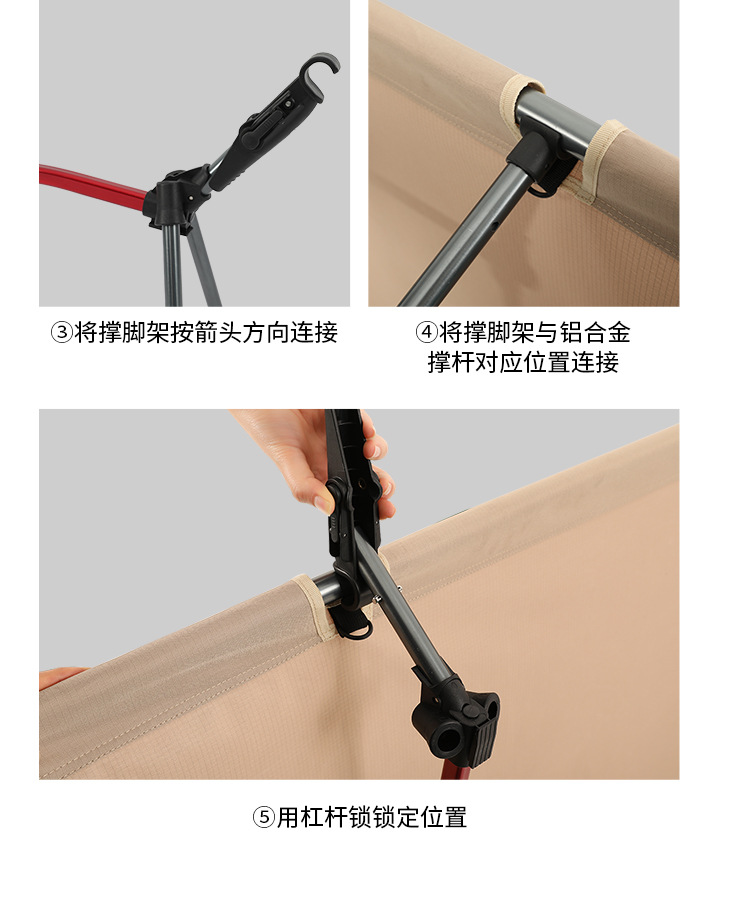 ③将撑脚架按箭头方向连接

④将撑脚架与铝合金撑杆对应位置连接

⑤用杠杆锁锁定位置