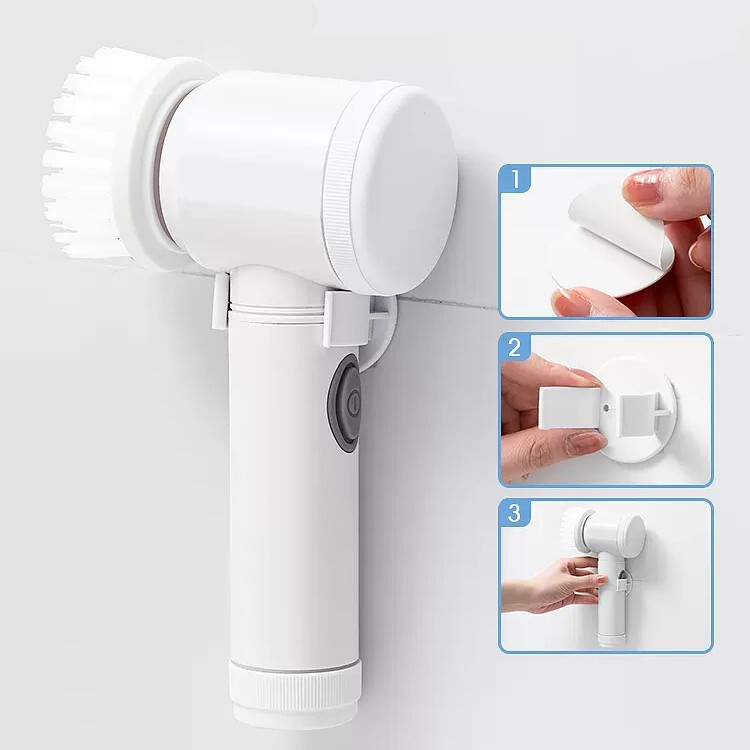 1

2

3