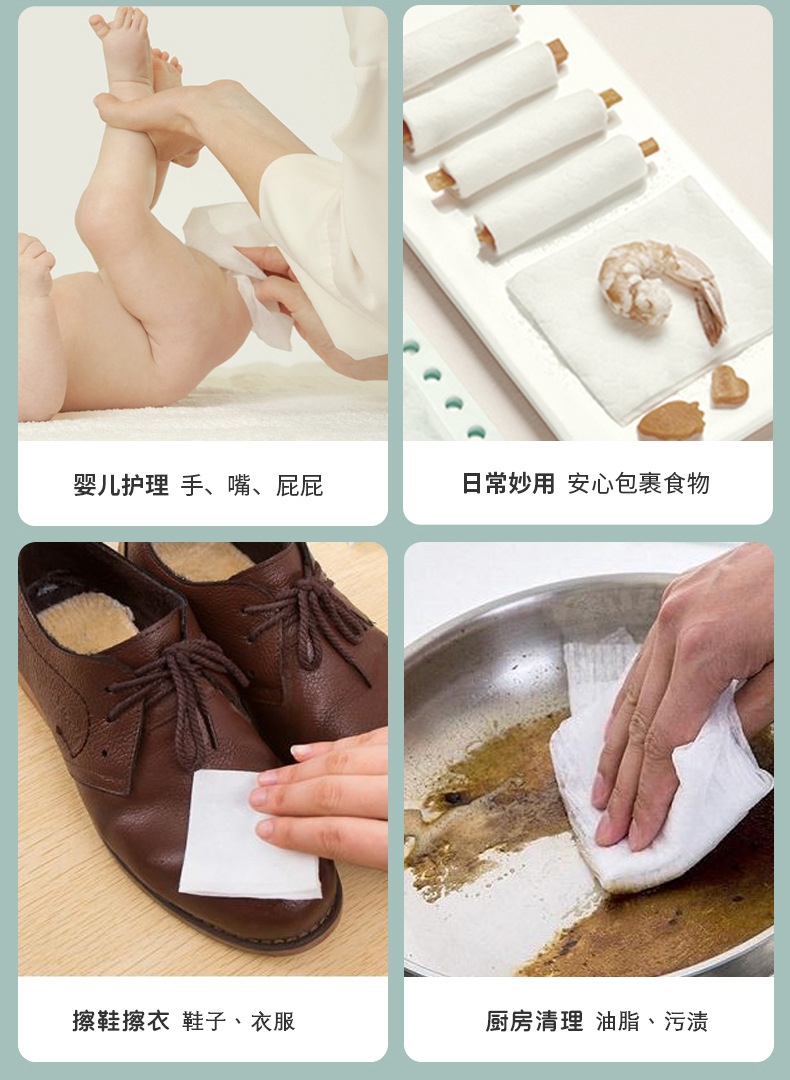 婴儿护理 手、嘴、屁屁

日常妙用 安心包裹食物

擦鞋擦衣 鞋子、衣服

厨房清理 油脂、污渍