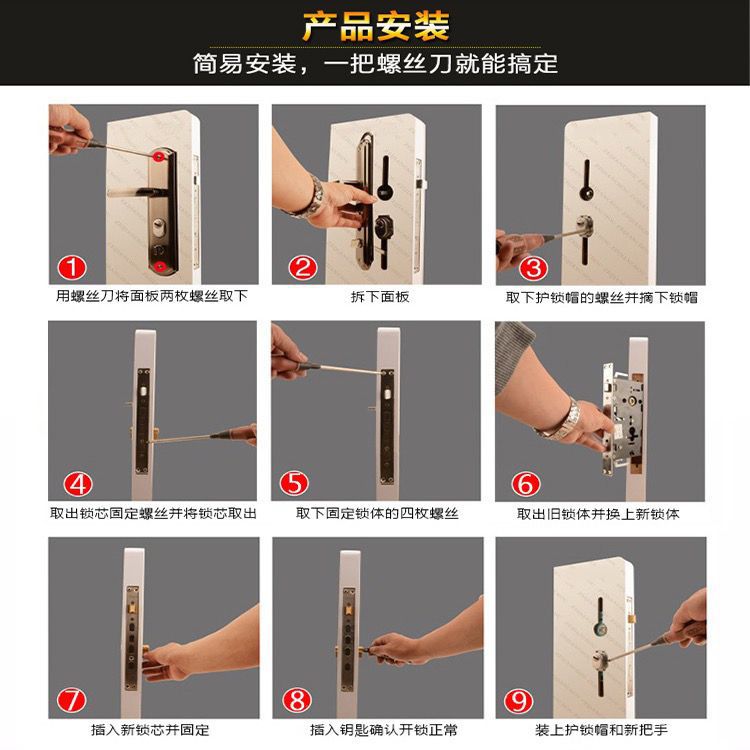 产品安装

简易安装，一把螺丝刀就能搞定

1
用螺丝刀将面板两枚螺丝取下

2
拆下面板

3
取下护锁帽的螺丝并摘下锁帽

4
取出锁芯固定螺丝并将锁芯取出

5
取下固定锁体的四枚螺丝

6
取出旧锁体并换上新锁体

7
插入新锁芯并固定

8
插入钥匙确认开锁正常

9
装上护锁帽和新把手