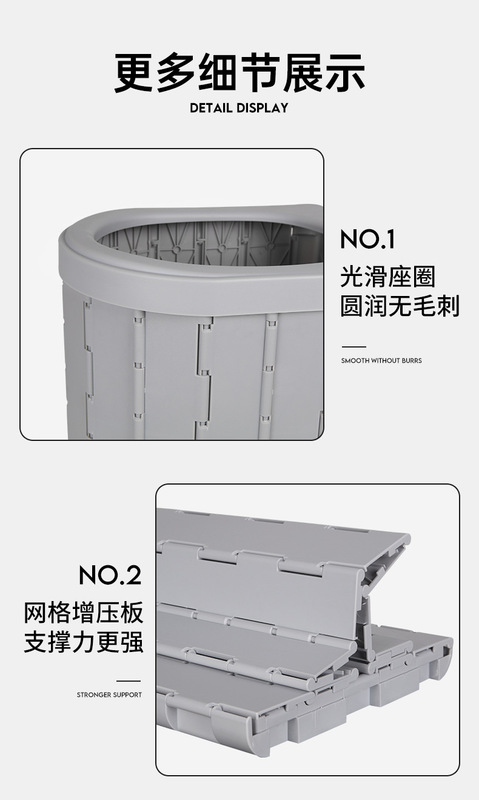 更多细节展示
DETAIL DISPLAY

NO.1
光滑座圈
圆润无毛刺

SMOOTH WITHOUT BURRS

NO.2
网格增压板
支撑力更强

STRONGER SUPPORT