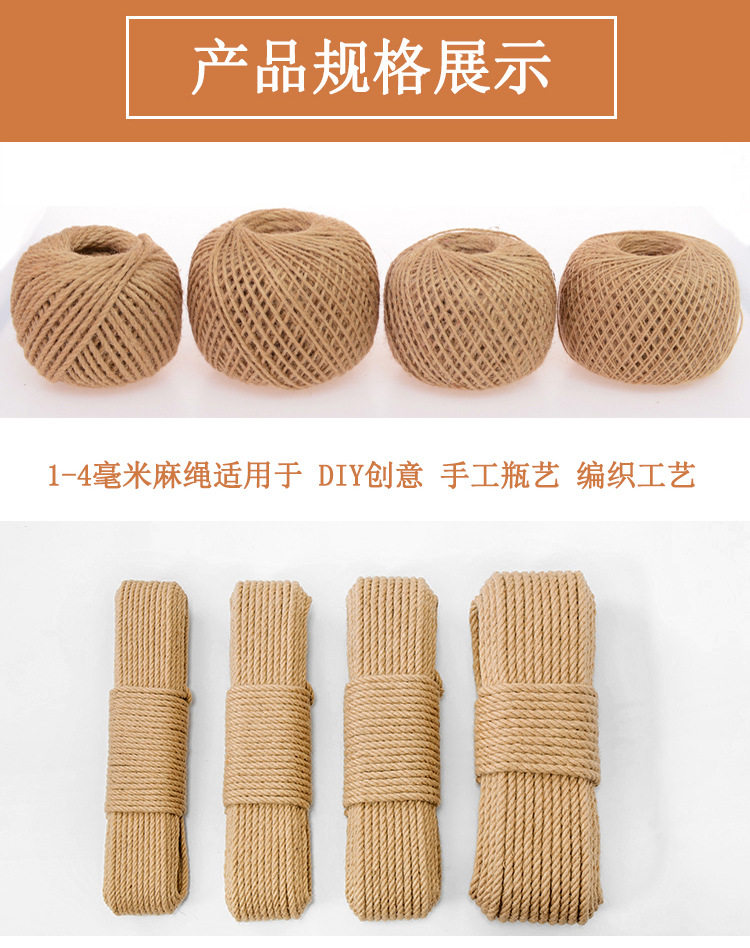 产品规格展示

1-4毫米麻绳适用于 DIY创意 手工瓶艺 编织工艺