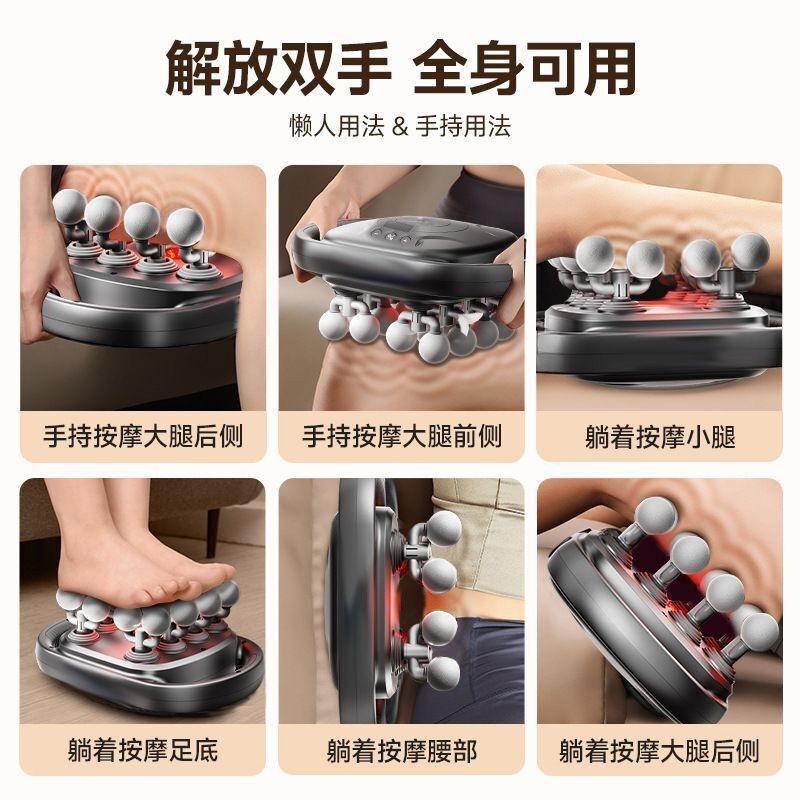 解放双手 全身可用

懒人用法 & 手持用法

手持按摩大腿后侧

手持按摩大腿前侧

躺着按摩小腿

躺着按摩足底

躺着按摩腰部

躺着按摩大腿后侧