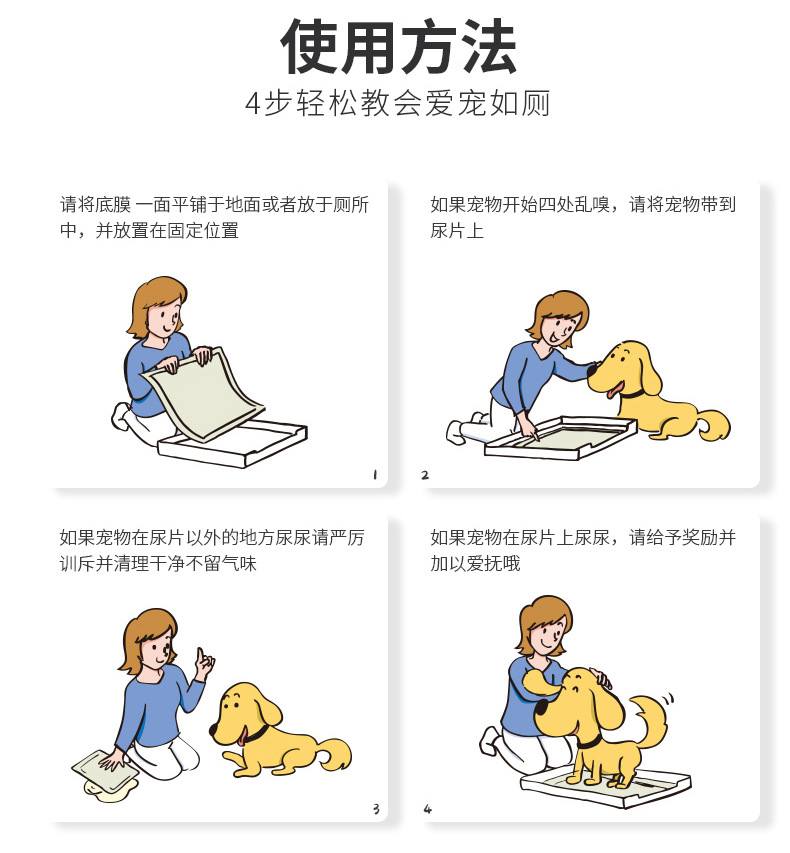 使用方法
4步轻松教会爱宠如厕

请将底膜 一面平铺于地面或者放于厕所中，并放置在固定位置

1

如果宠物开始四处乱嗅，请将宠物带到尿片上

2

如果宠物在尿片以外的地方尿尿请严厉训斥并清理干净不留气味

3

如果宠物在尿片上尿尿，请给予奖励并加以爱抚哦

4