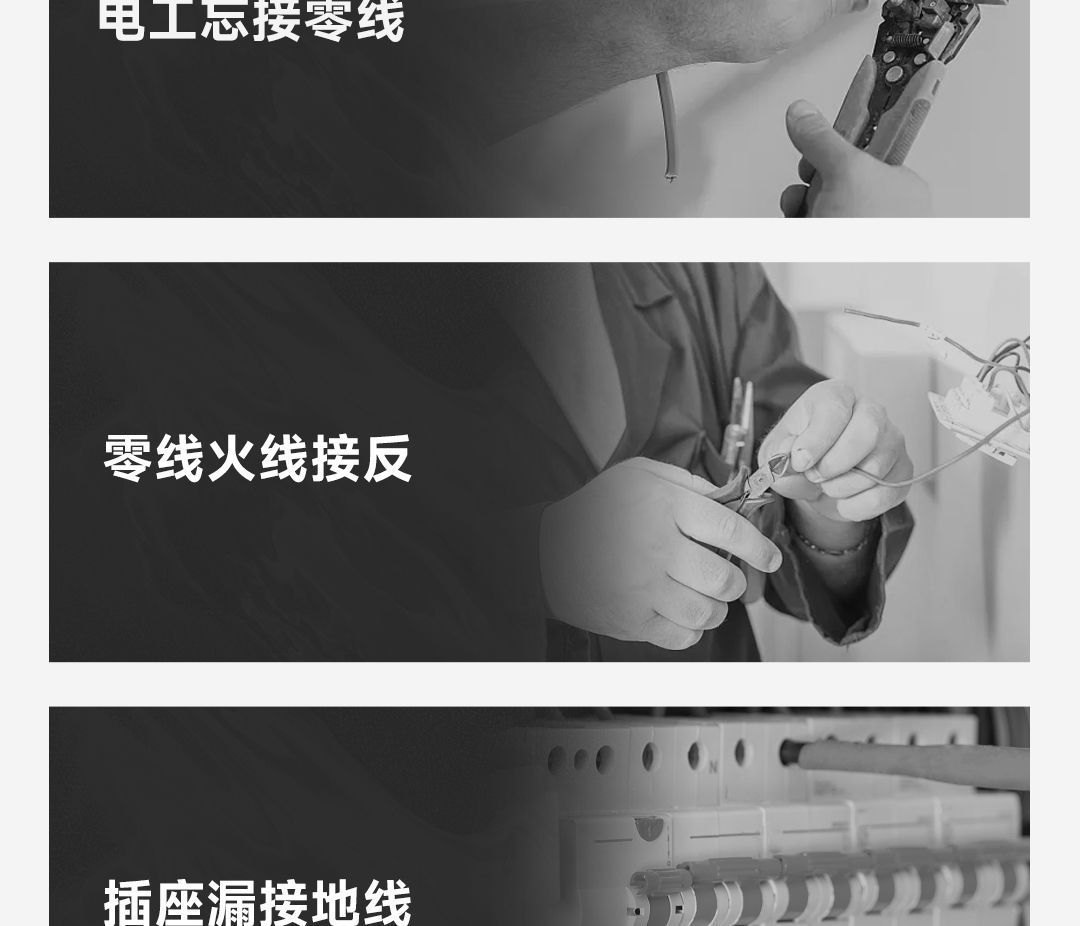 电工忘接零线

零线火线接反

插座漏接地线