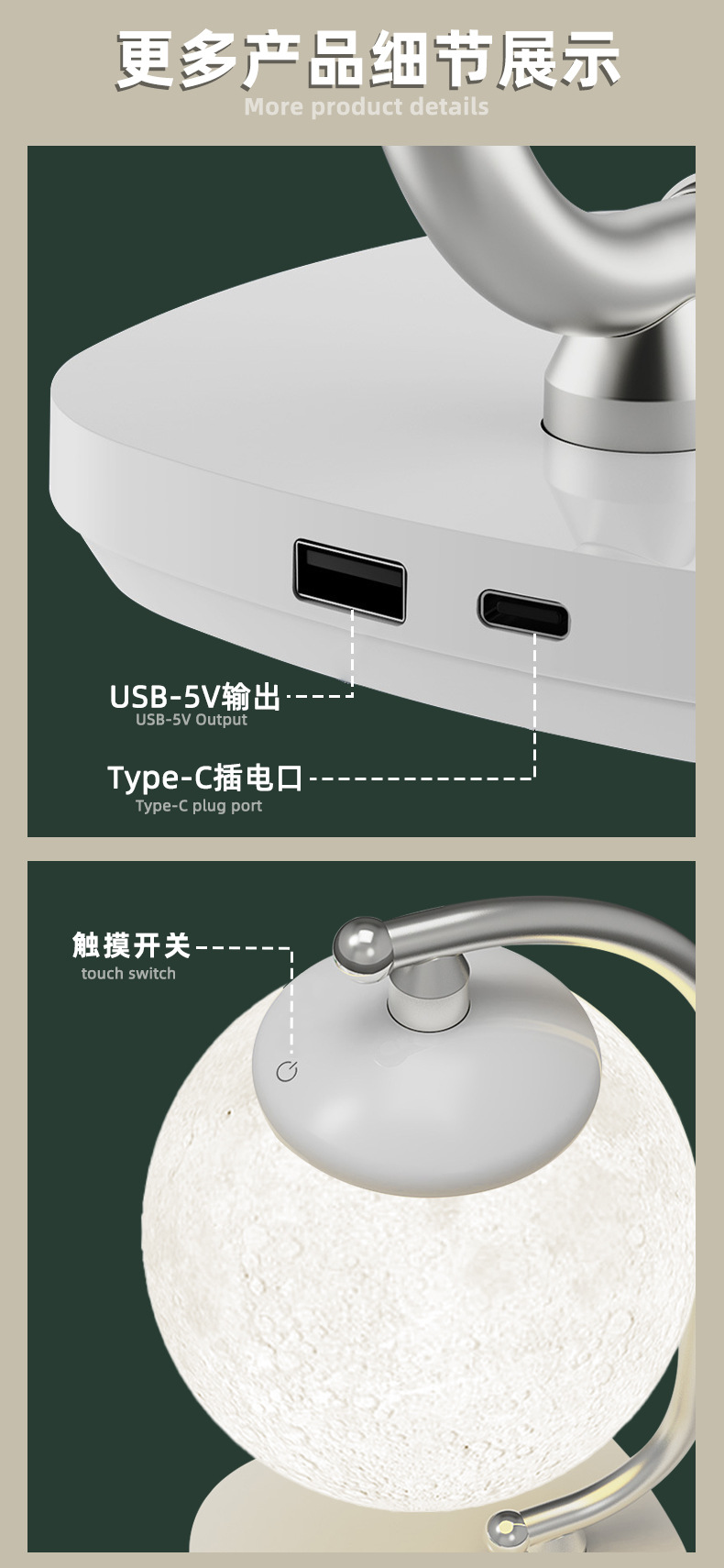 更多产品细节展示
More product details

USB-5V输出
USB-5V Output

Type-C插电口
Type-C plug port

触摸开关
touch switch