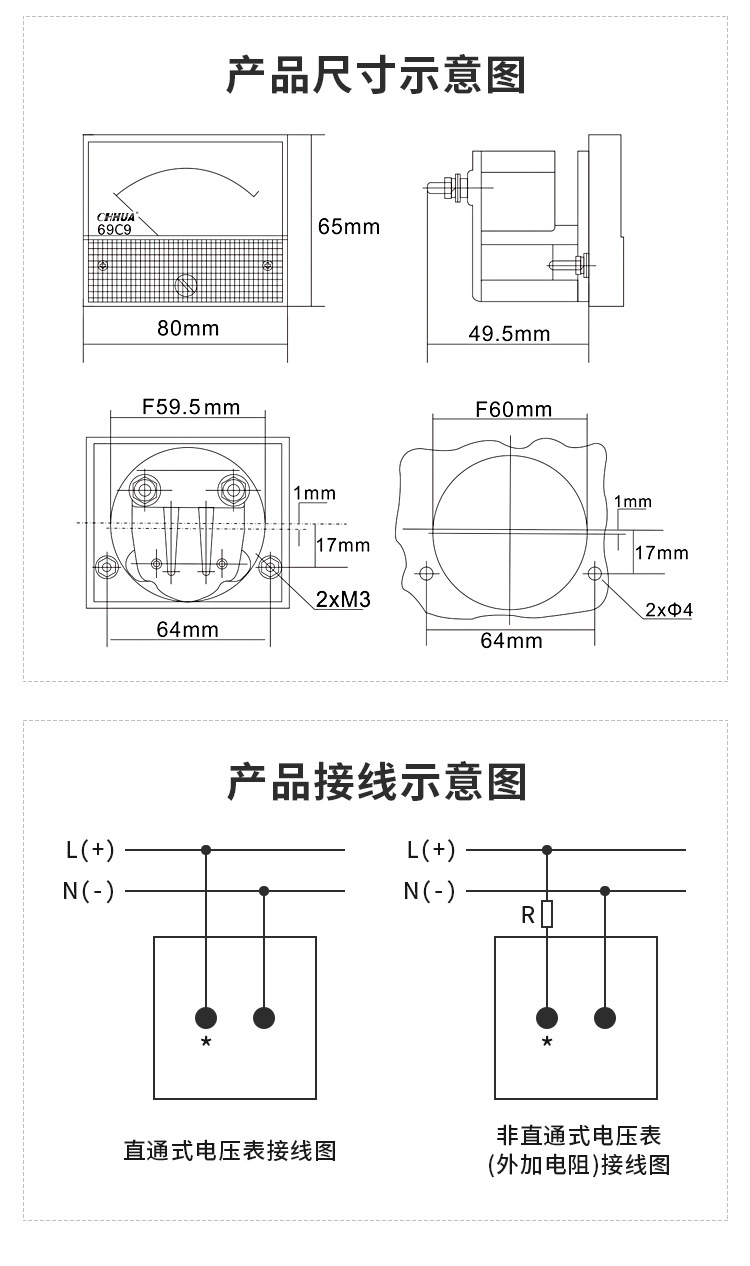 产品尺寸示意图

CHHUA
69C9

65mm

80mm

49.5mm

F59.5mm

1mm

17mm

2xM3

64mm

F60mm

1mm

17mm

2xΦ4

64mm

产品接线示意图

L(+)
N(-)

*

直通式电压表接线图

L(+)
N(-)
R

*

非直通式电压表
(外加电阻)接线图