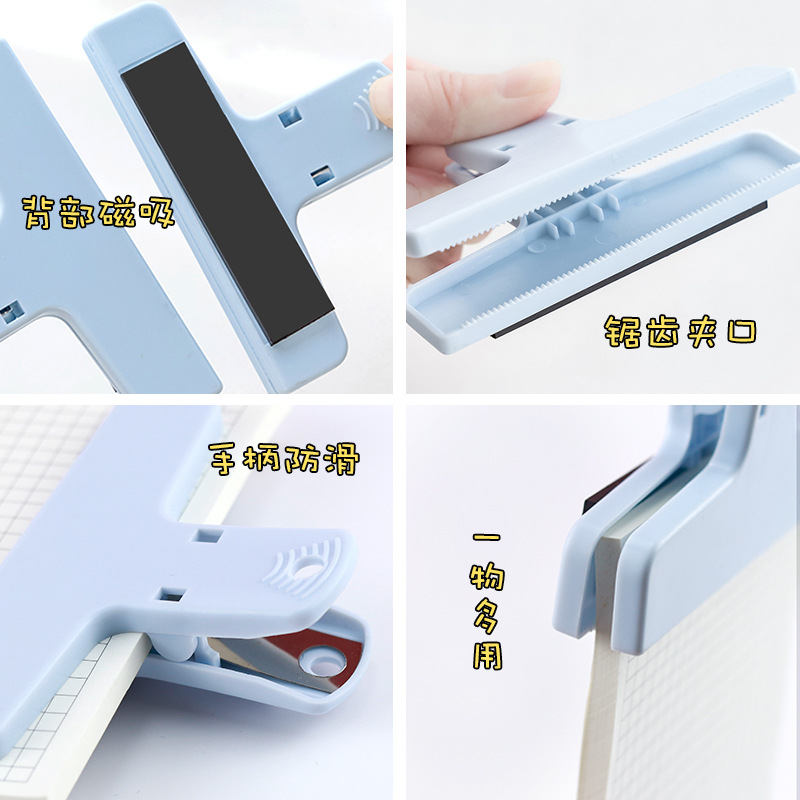 背部磁吸

锯齿夹口

手柄防滑

一物多用