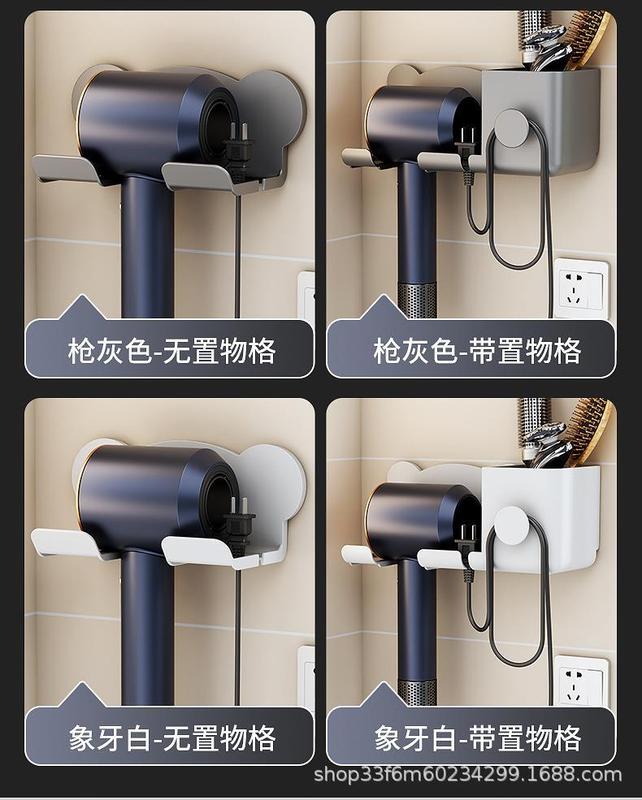 枪灰色-无置物格

枪灰色-带置物格

象牙白-无置物格

象牙白-带置物格

shop33f6m60234299.1688.com