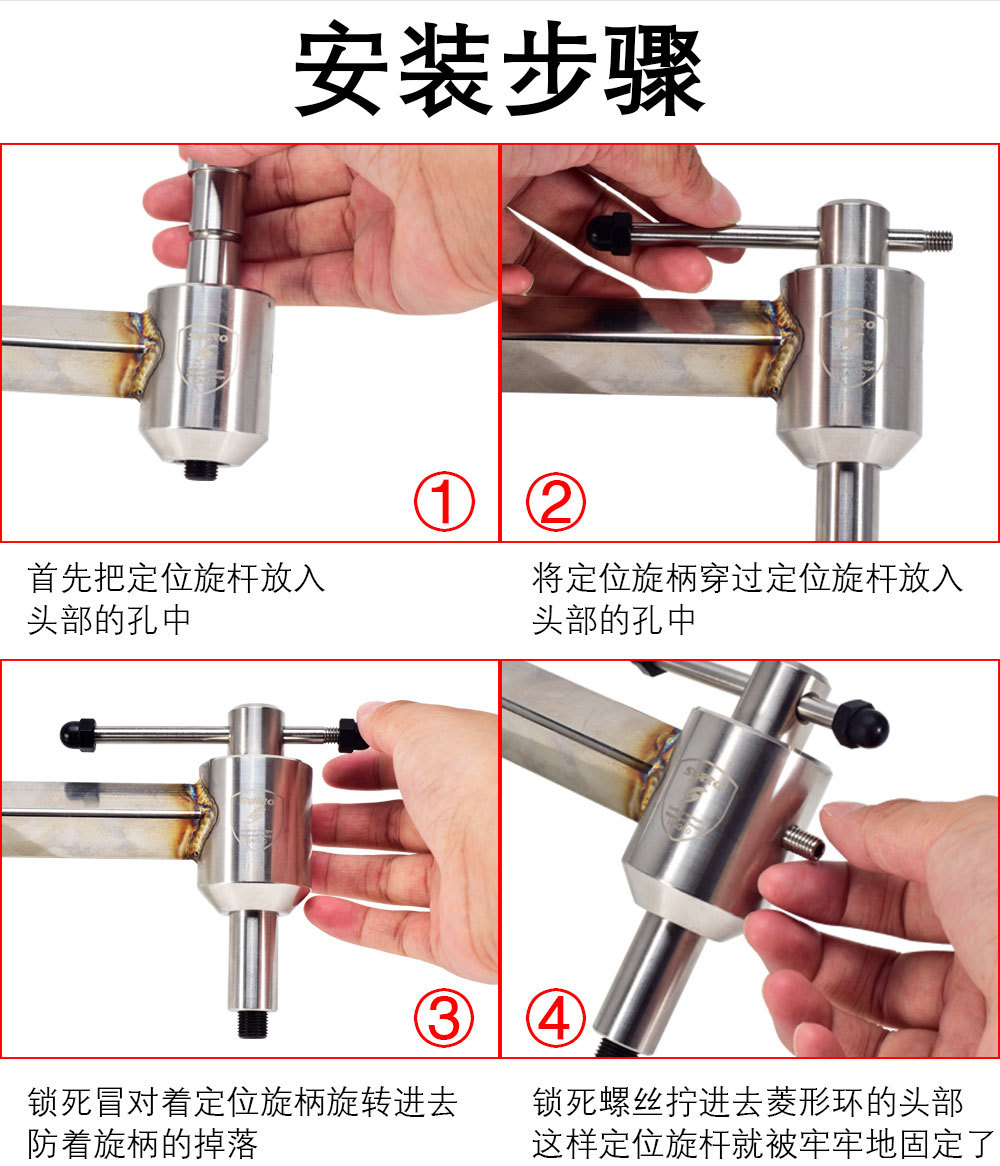 安装步骤

①

首先把定位旋杆放入头部的孔中

②

将定位旋柄穿过定位旋杆放入头部的孔中

③

锁死冒对着定位旋柄旋转进去防着旋柄的掉落

④

锁死螺丝拧进去菱形环的头部这样定位旋杆就被牢牢地固定了