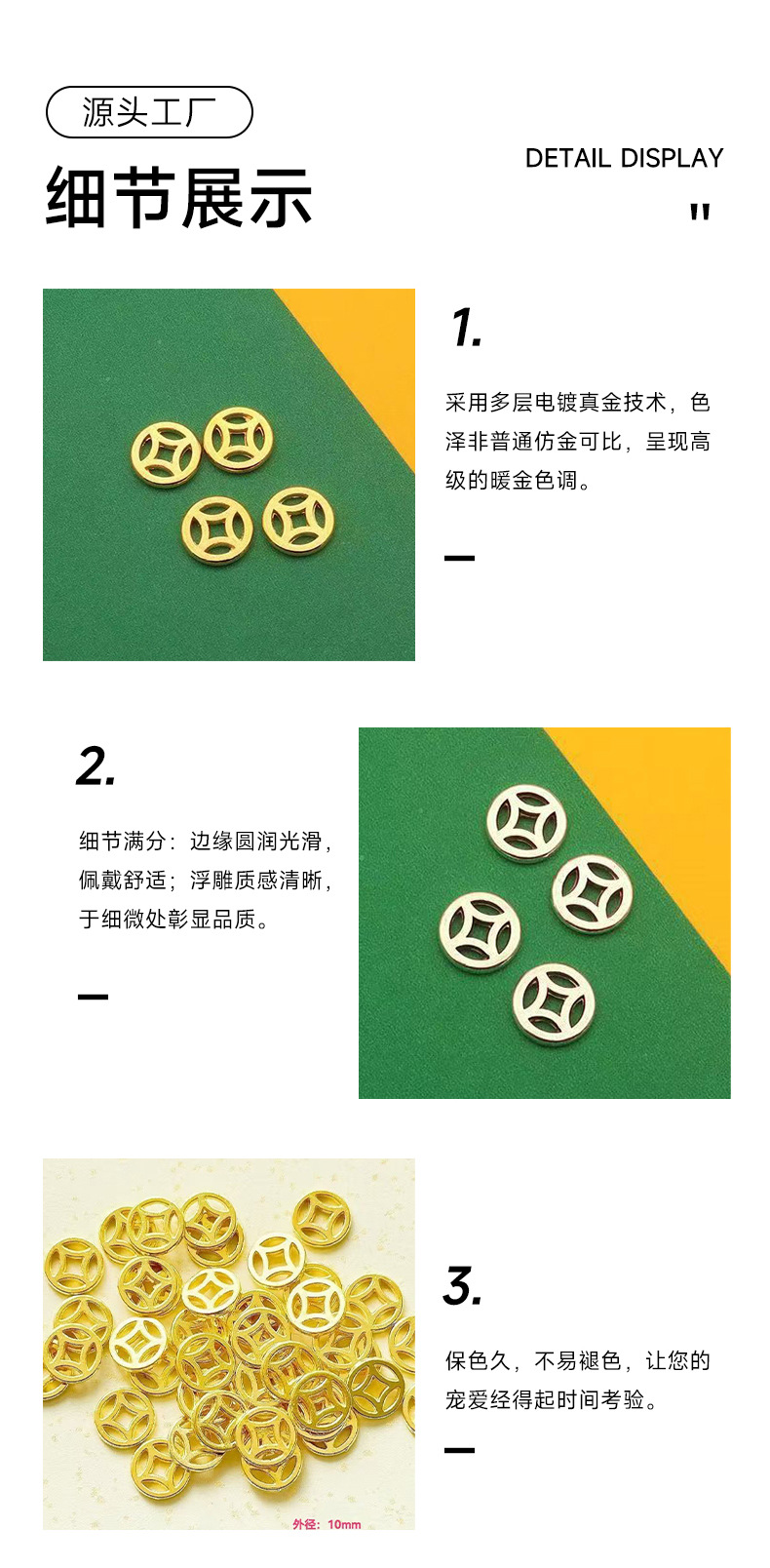 源头工厂

细节展示

DETAIL DISPLAY

"

1.

采用多层电镀真金技术，色泽非普通仿金可比，呈现高级的暖金色调。

2.

细节满分：边缘圆润光滑，佩戴舒适；浮雕质感清晰，于细微处彰显品质。

3.

保色久，不易褪色，让您的宠爱经得起时间考验。

外径：10mm