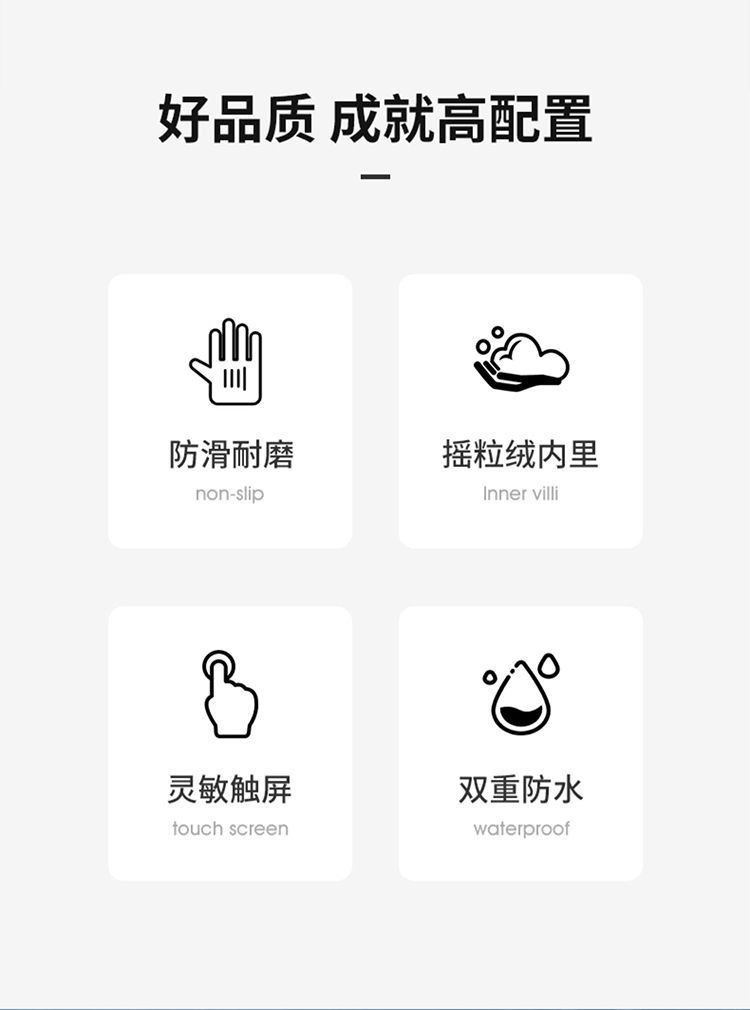 好品质 成就高配置

防滑耐磨
non-slip

摇粒绒内里
Inner villi

灵敏触屏
touch screen

双重防水
waterproof