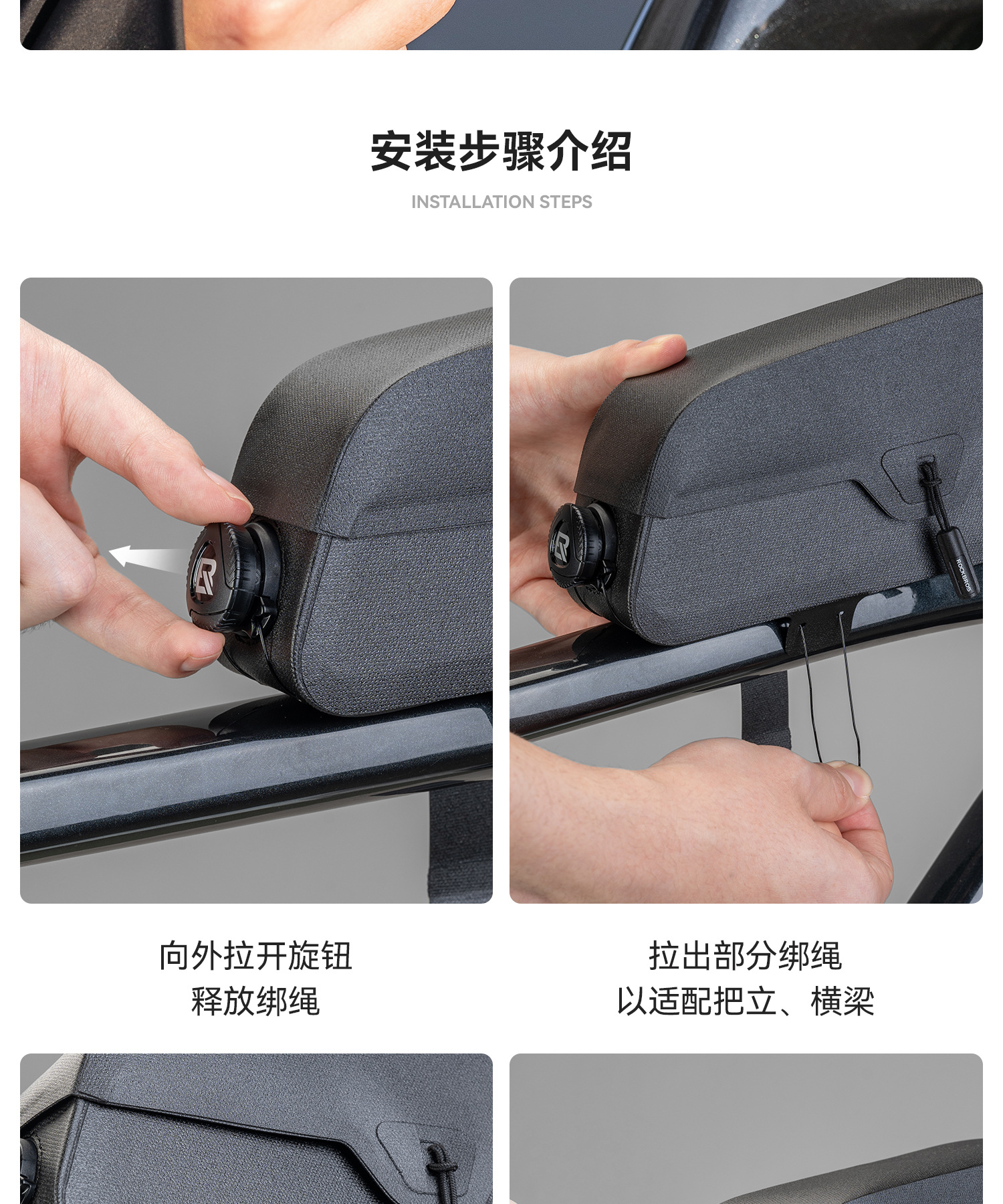 安装步骤介绍
INSTALLATION STEPS

ROCKBROS

向外拉开旋钮
释放绑绳

拉出部分绑绳
以适配把立、横梁