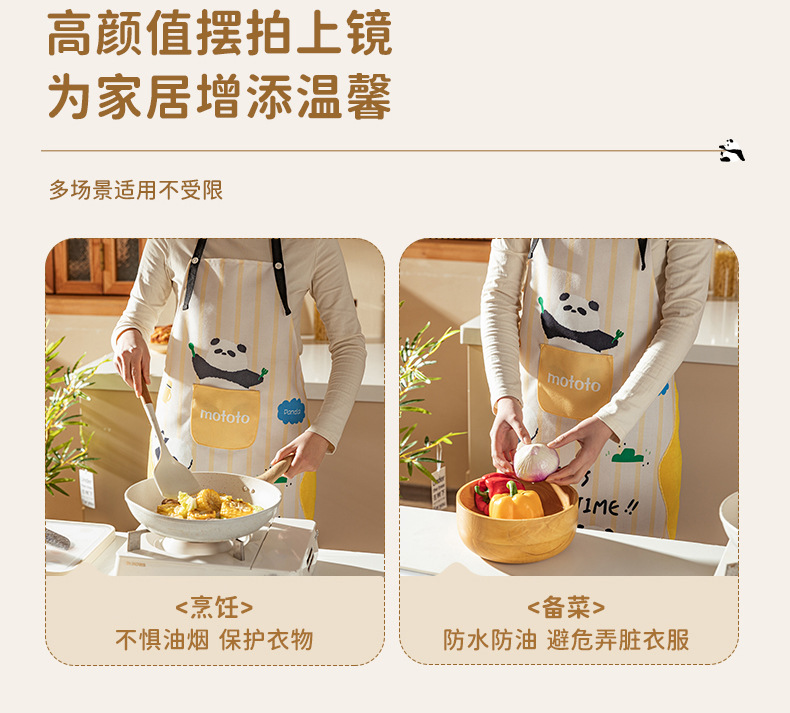 高颜值摆拍上镜
为家居增添温馨

多场景适用不受限

mototo

Panda

<烹饪>
不惧油烟 保护衣物

mototo

TIME !!

<备菜>
防水防油 避危弄脏衣服