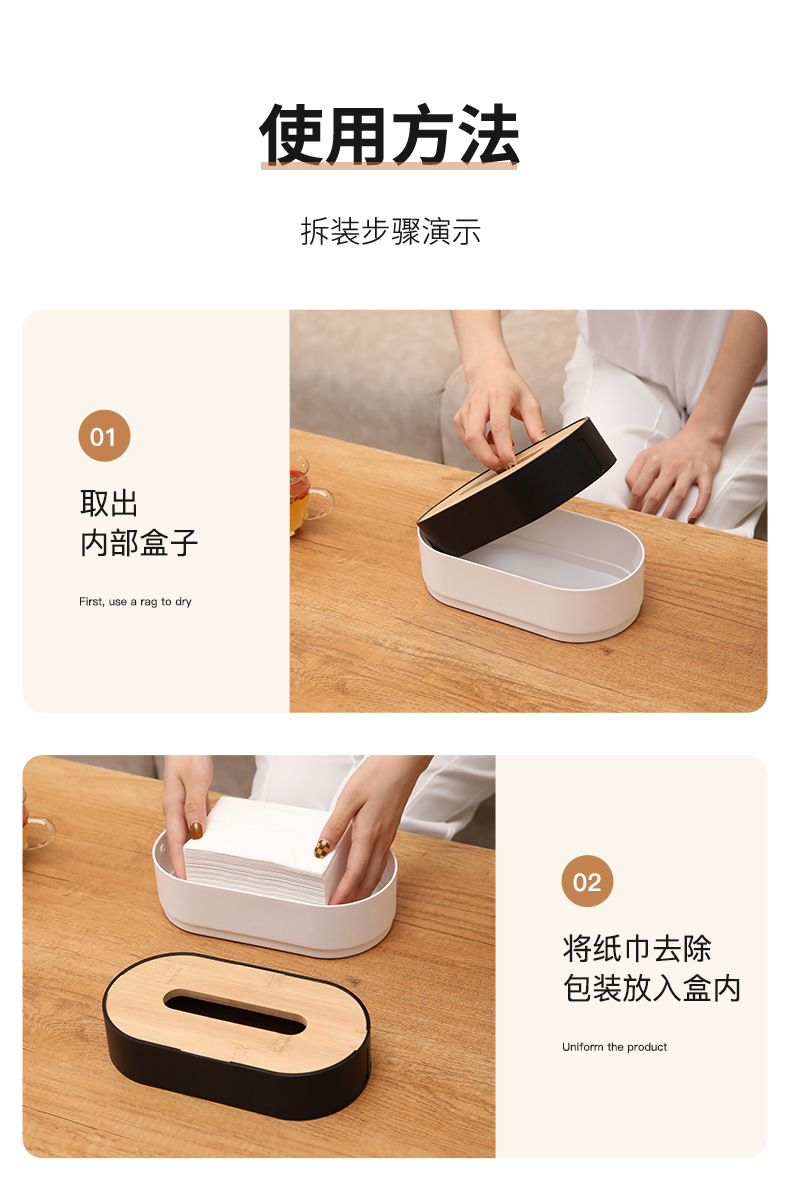 使用方法

拆装步骤演示

01

取出
内部盒子

First, use a rag to dry

02

将纸巾去除
包装放入盒内

Uniform the product