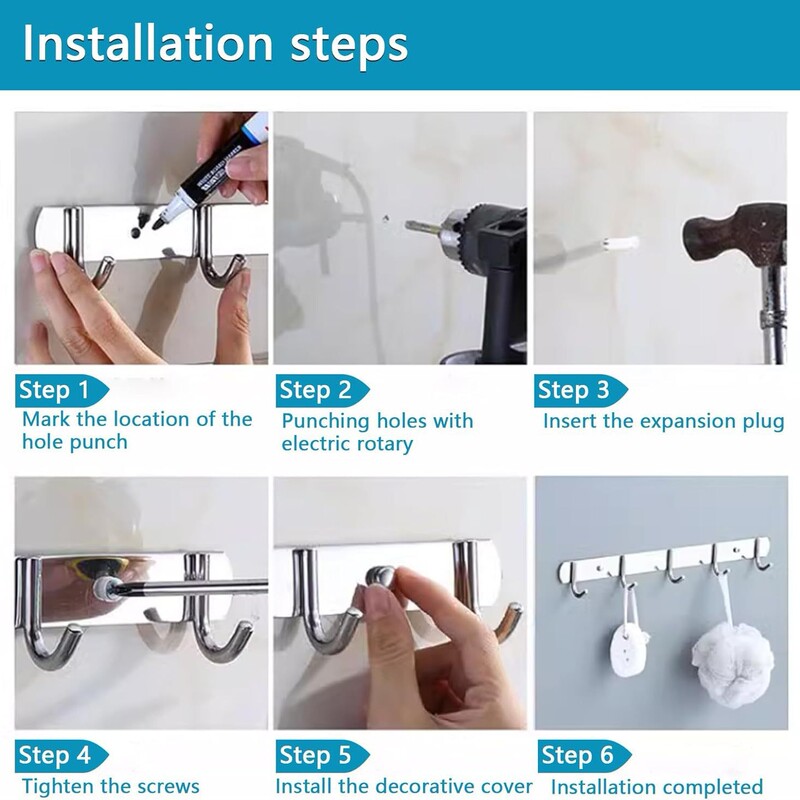 Installation steps

Step 1
Mark the location of the hole punch

Step 2
Punching holes with electric rotary

Step 3
Insert the expansion plug

Step 4
Tighten the screws

Step 5
Install the decorative cover

Step 6
Installation completed