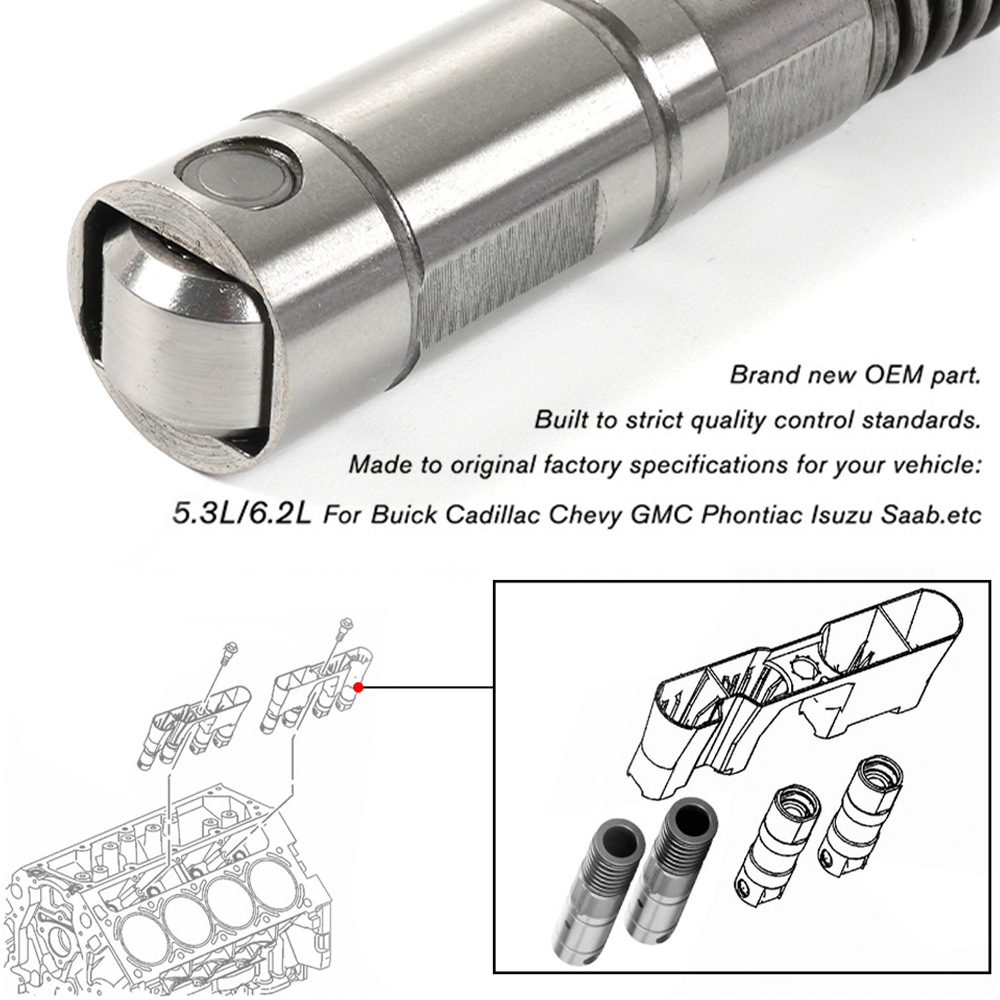 Brand new OEM part.
Built to strict quality control standards.
Made to original factory specifications for your vehicle:
5.3L/6.2L For Buick Cadillac Chevy GMC Phontiac Isuzu Saab.etc