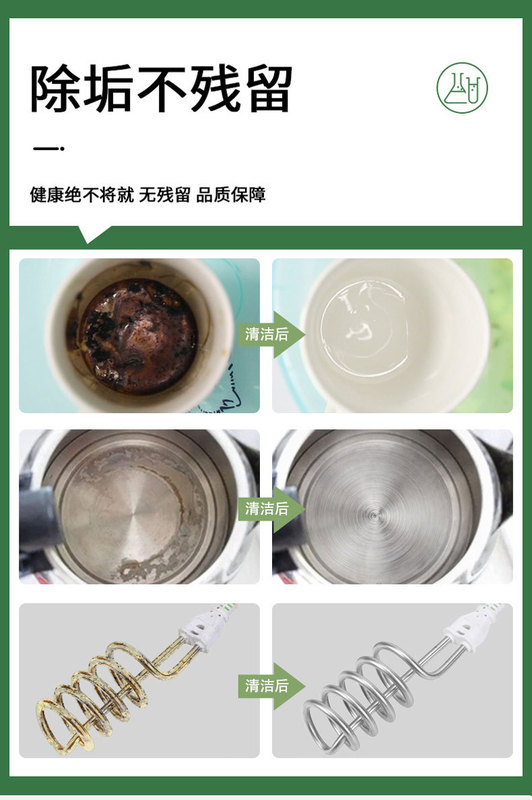 除垢不残留

健康绝不将就 无残留 品质保障

清洁后

清洁后

清洁后