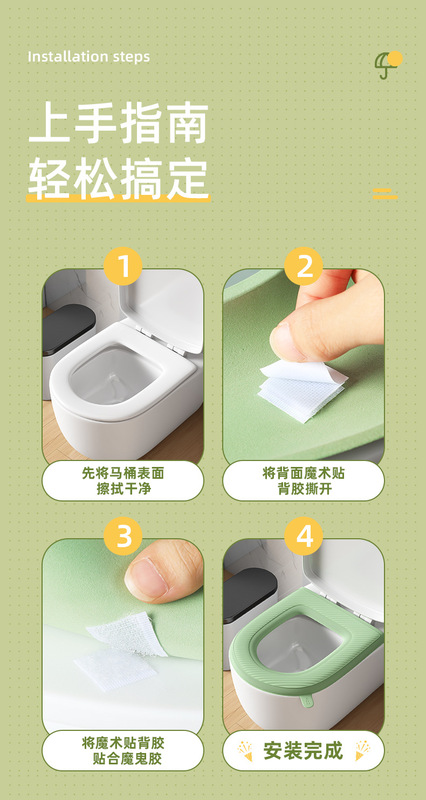 Installation steps

上手指南
轻松搞定

1

先将马桶表面
擦拭干净

2

将背面魔术贴
背胶撕开

3

将魔术贴背胶
贴合魔鬼胶

4

安装完成