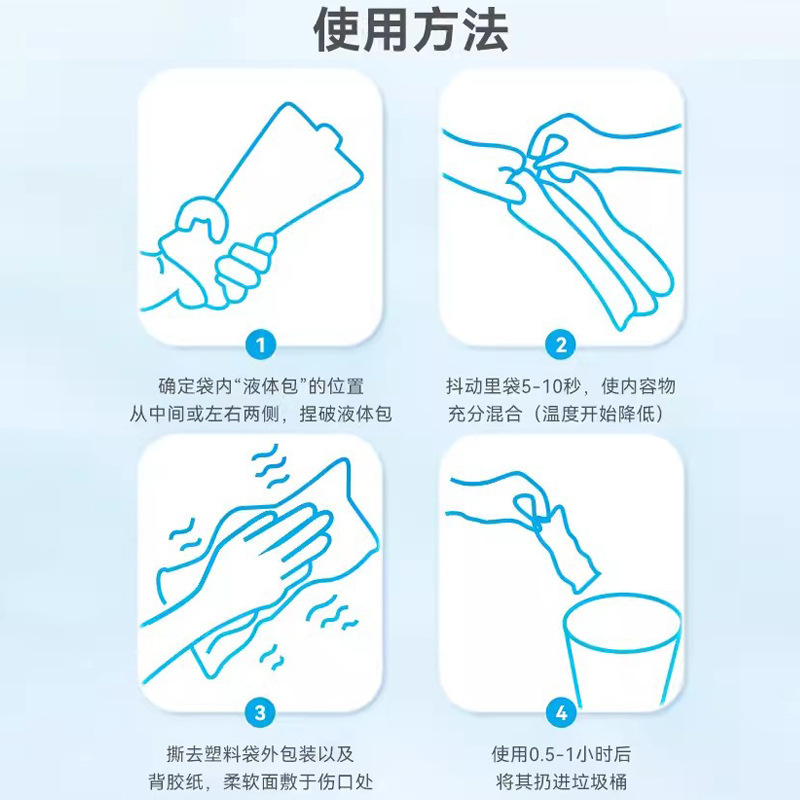 使用方法

1

确定袋内“液体包”的位置
从中间或左右两侧，捏破液体包

2

抖动里袋5-10秒，使内容物
充分混合（温度开始降低）

3

撕去塑料袋外包装以及
背胶纸，柔软面敷于伤口处

4

使用0.5-1小时后
将其扔进垃圾桶