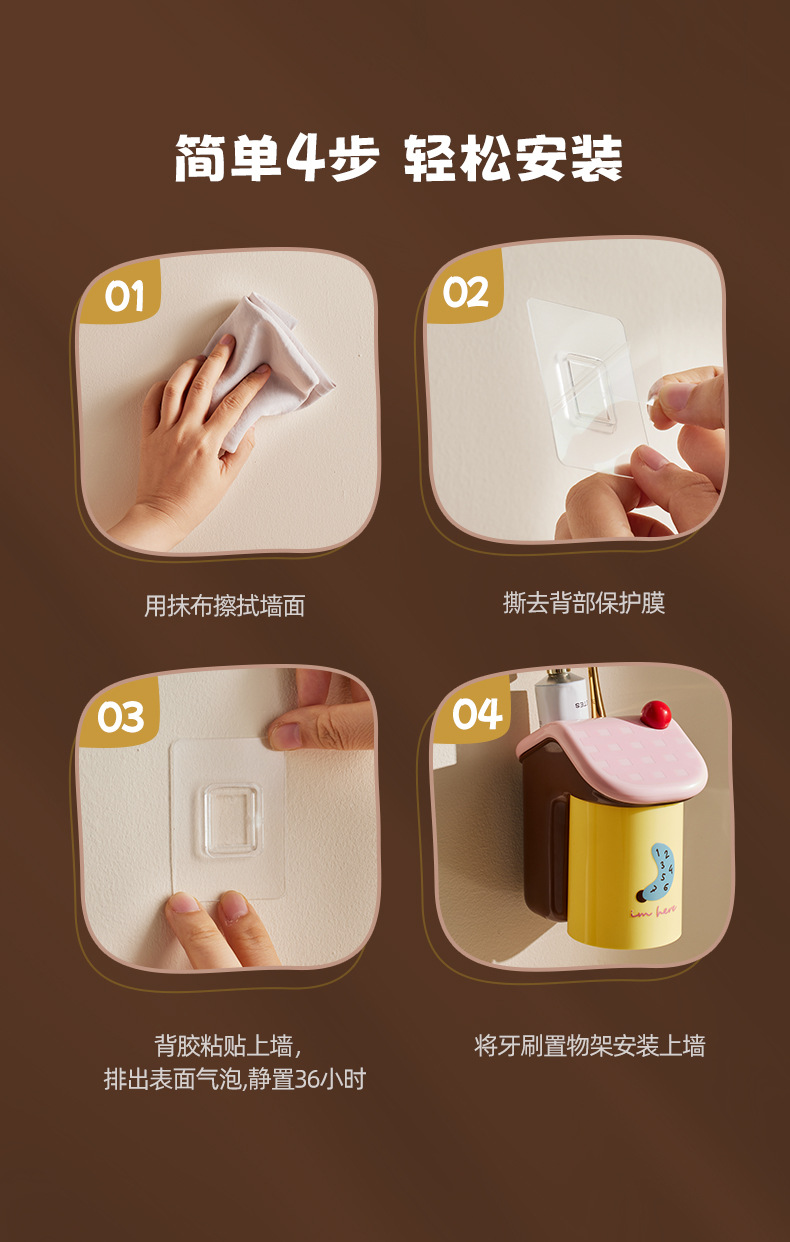 简单4步 轻松安装

01

用抹布擦拭墙面

02

撕去背部保护膜

03

背胶粘贴上墙，
排出表面气泡,静置36小时

04

im here

将牙刷置物架安装上墙