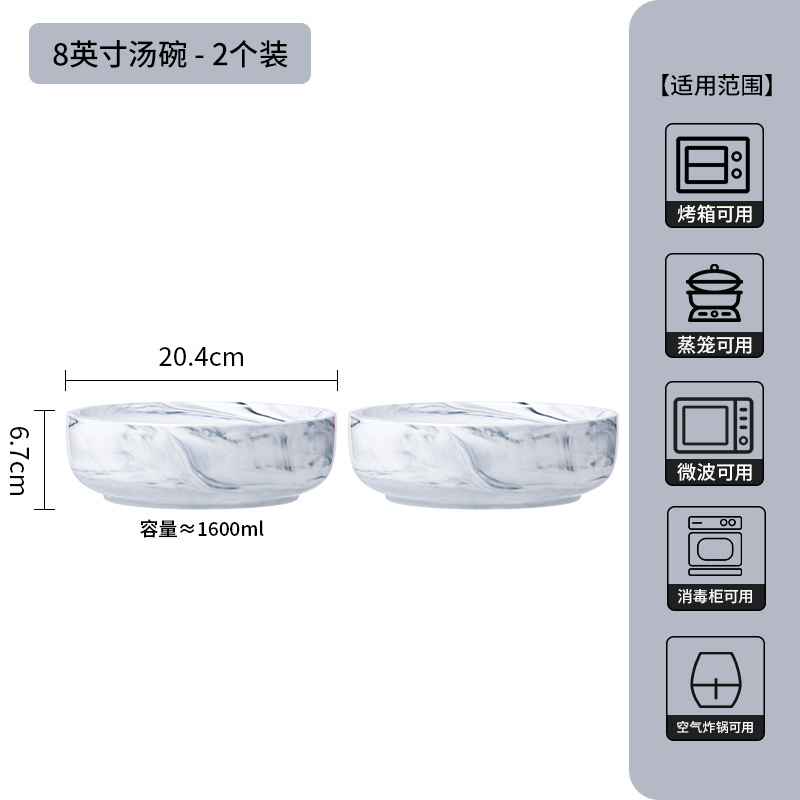 8英寸汤碗 - 2个装

20.4cm

6.7cm

容量≈1600ml

【适用范围】

烤箱可用

蒸笼可用

微波可用

消毒柜可用

空气炸锅可用