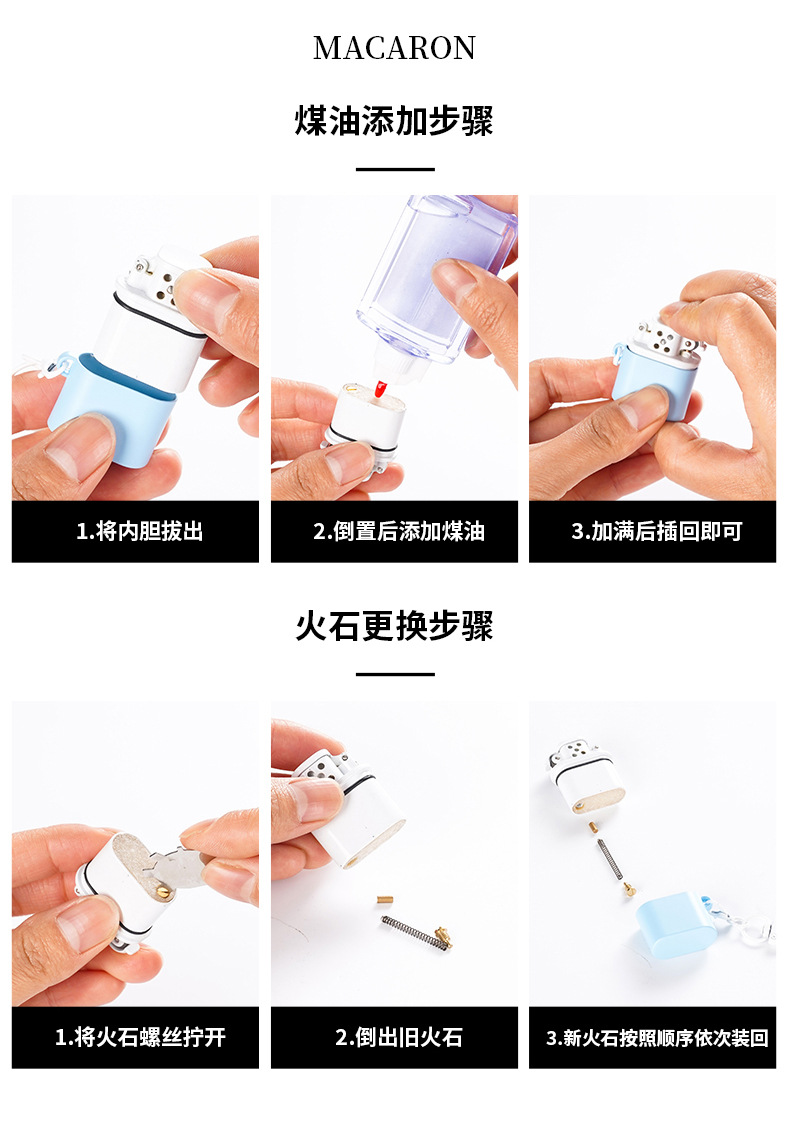 MACARON

煤油添加步骤

1.将内胆拔出

2.倒置后添加煤油

3.加满后插回即可

火石更换步骤

1.将火石螺丝拧开

2.倒出旧火石

3.新火石按照顺序依次装回