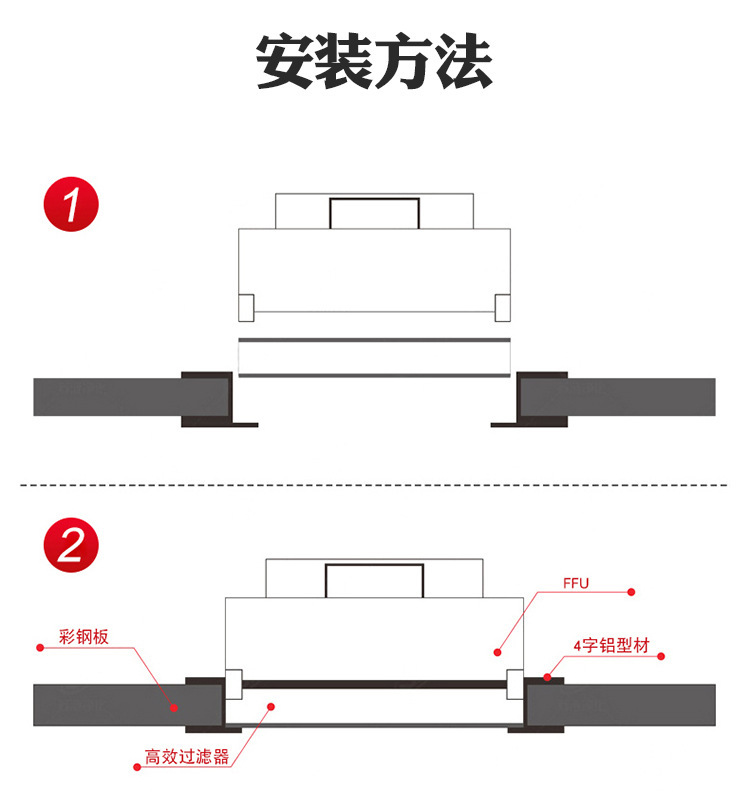 安装方法

1

2

FFU

彩钢板

4字铝型材

高效过滤器