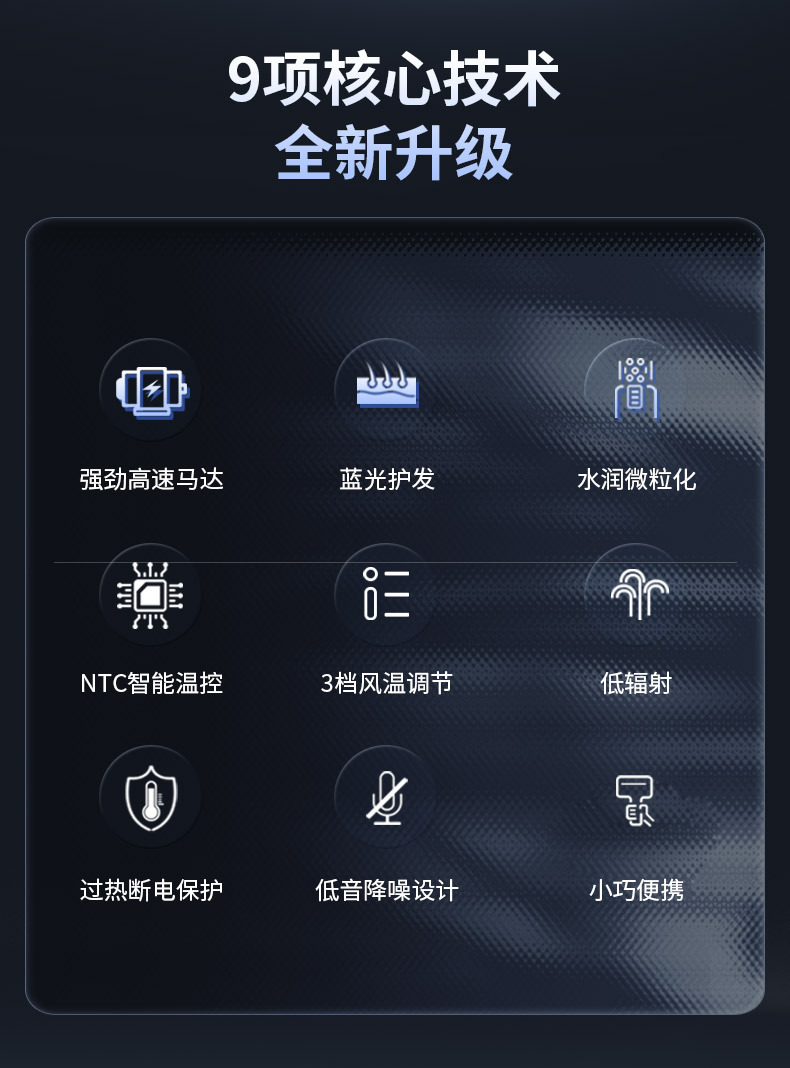 9项核心技术
全新升级

强劲高速马达

蓝光护发

水润微粒化

NTC智能温控

3档风温调节

低辐射

过热断电保护

低音降噪设计

小巧便携