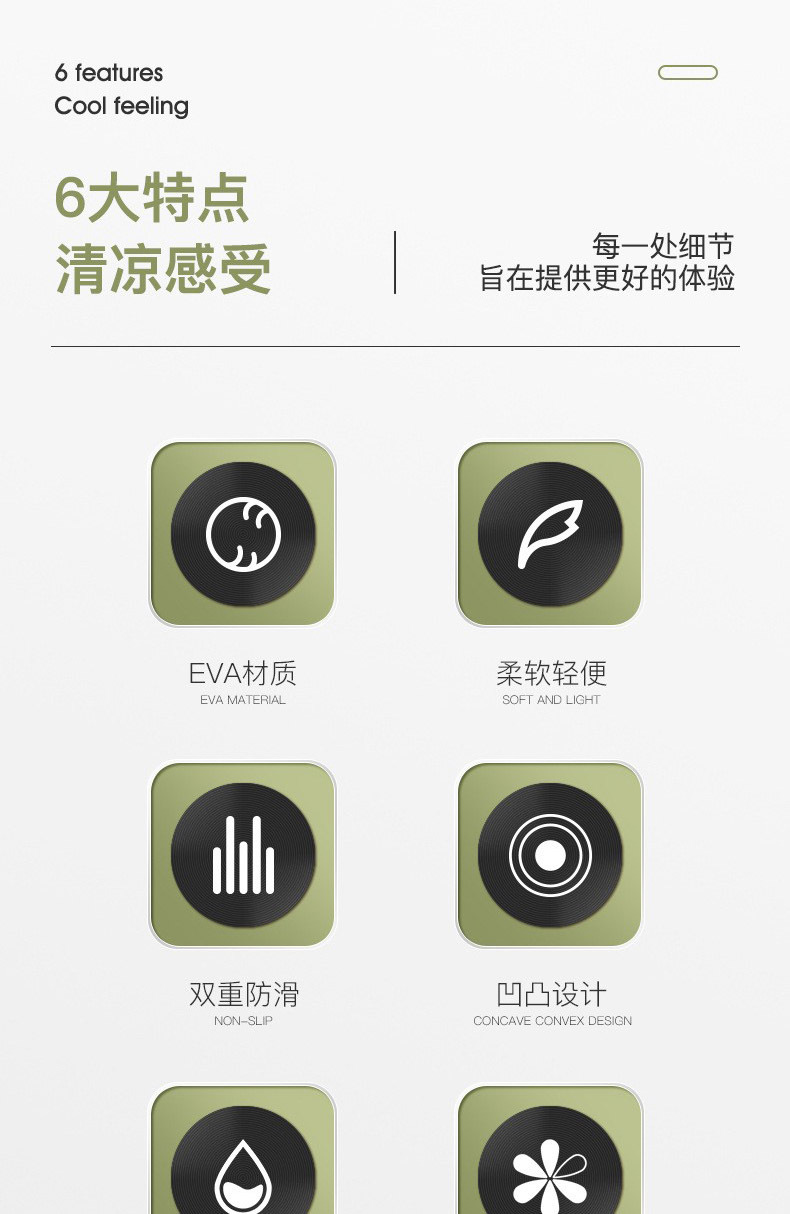 6 features
Cool feeling

6大特点
清凉感受

每一处细节
旨在提供更好的体验

EVA材质
EVA MATERIAL

柔软轻便
SOFT AND LIGHT

双重防滑
NON-SLIP

凹凸设计
CONCAVE CONVEX DESIGN