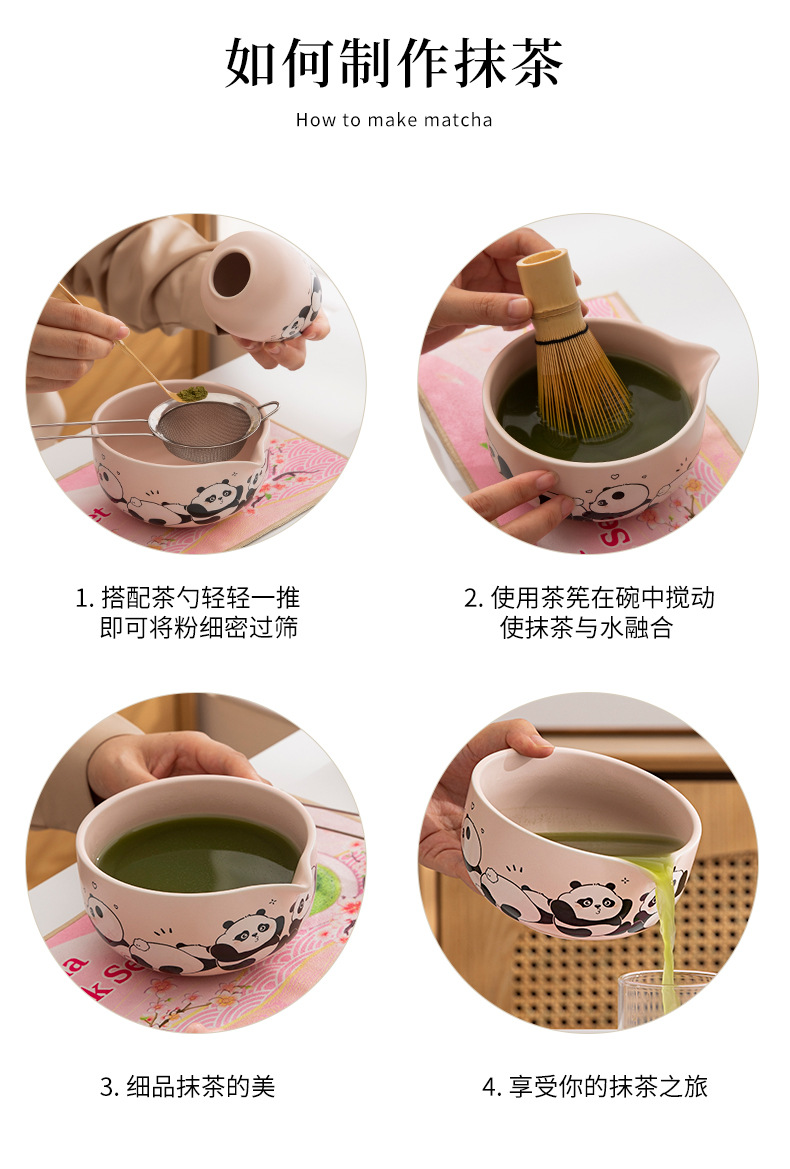 如何制作抹茶

How to make matcha

1. 搭配茶勺轻轻一推
即可将粉细密过筛

2. 使用茶筅在碗中搅动
使抹茶与水融合

3. 细品抹茶的美

4. 享受你的抹茶之旅