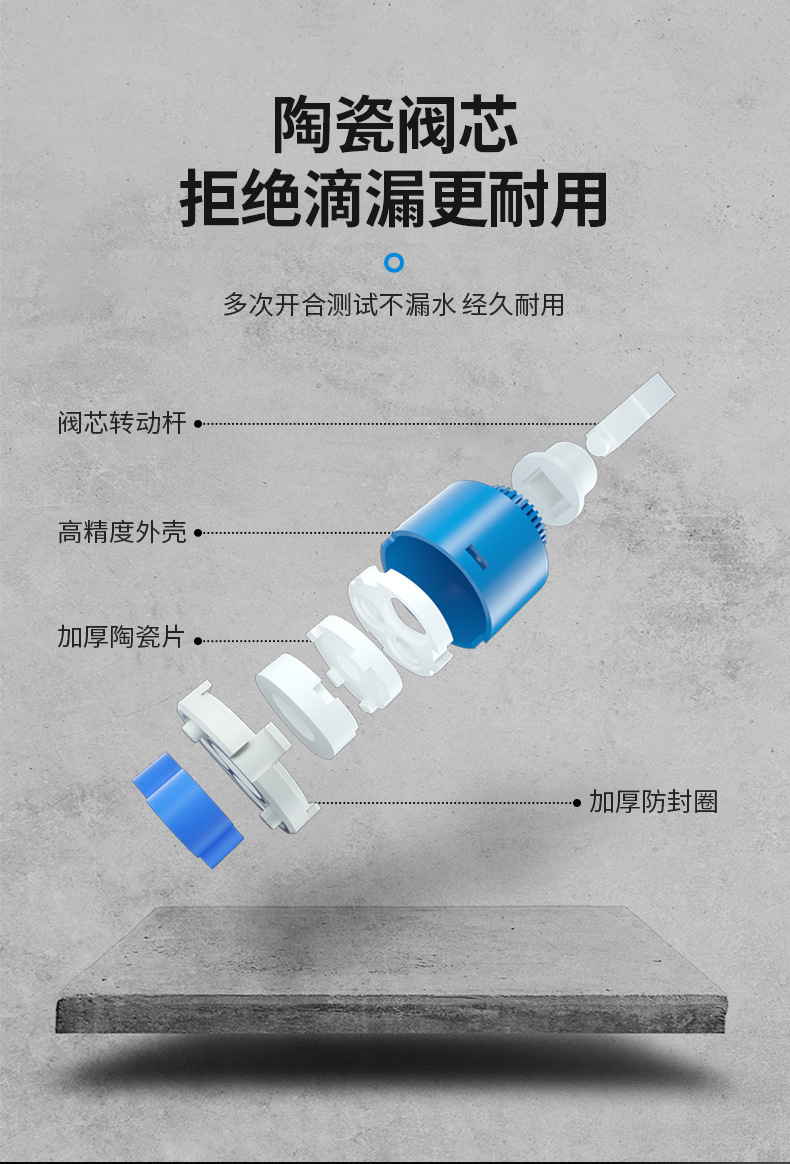 陶瓷阀芯
拒绝滴漏更耐用

多次开合测试不漏水 经久耐用

阀芯转动杆

高精度外壳

加厚陶瓷片

加厚防封圈