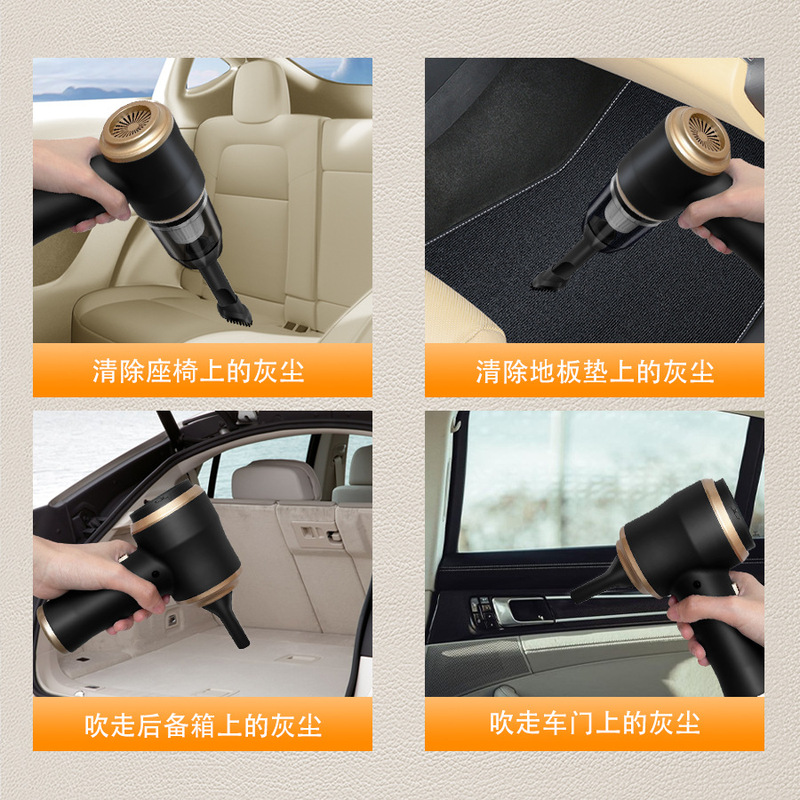 清除座椅上的灰尘

清除地板垫上的灰尘

吹走后备箱上的灰尘

吹走车门上的灰尘