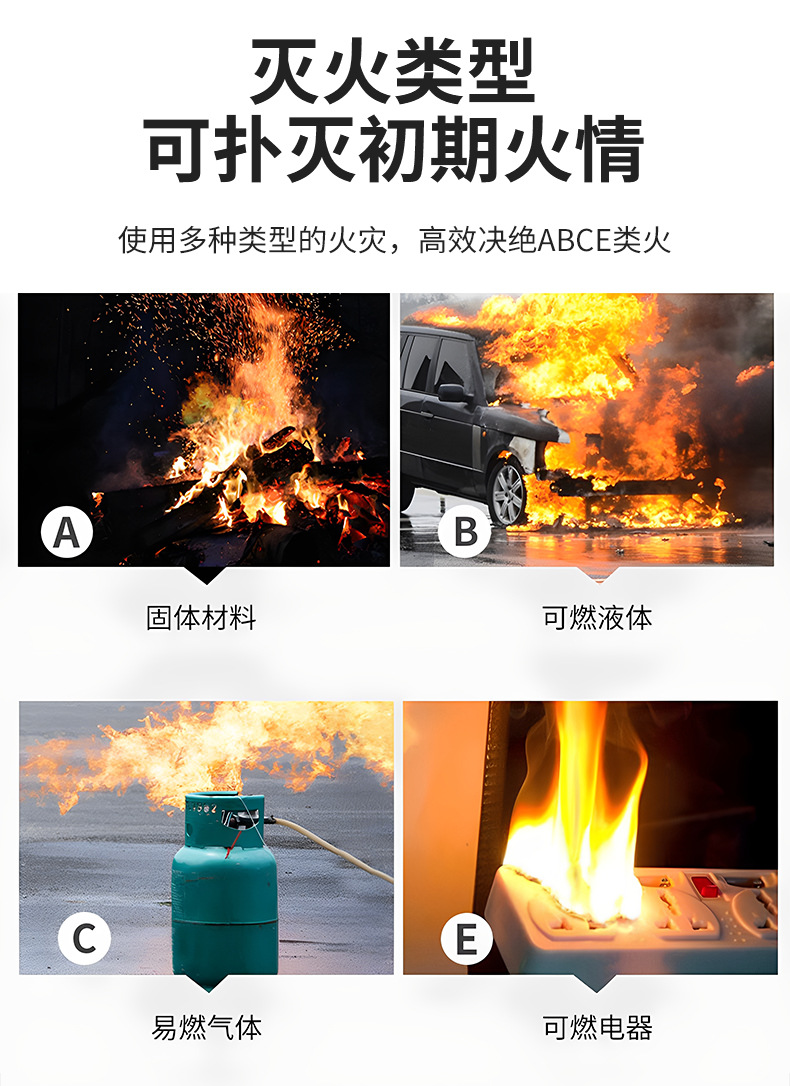 灭火类型
可扑灭初期火情

使用多种类型的火灾，高效决绝ABCE类火

A

固体材料

B

可燃液体

C

易燃气体

E

可燃电器