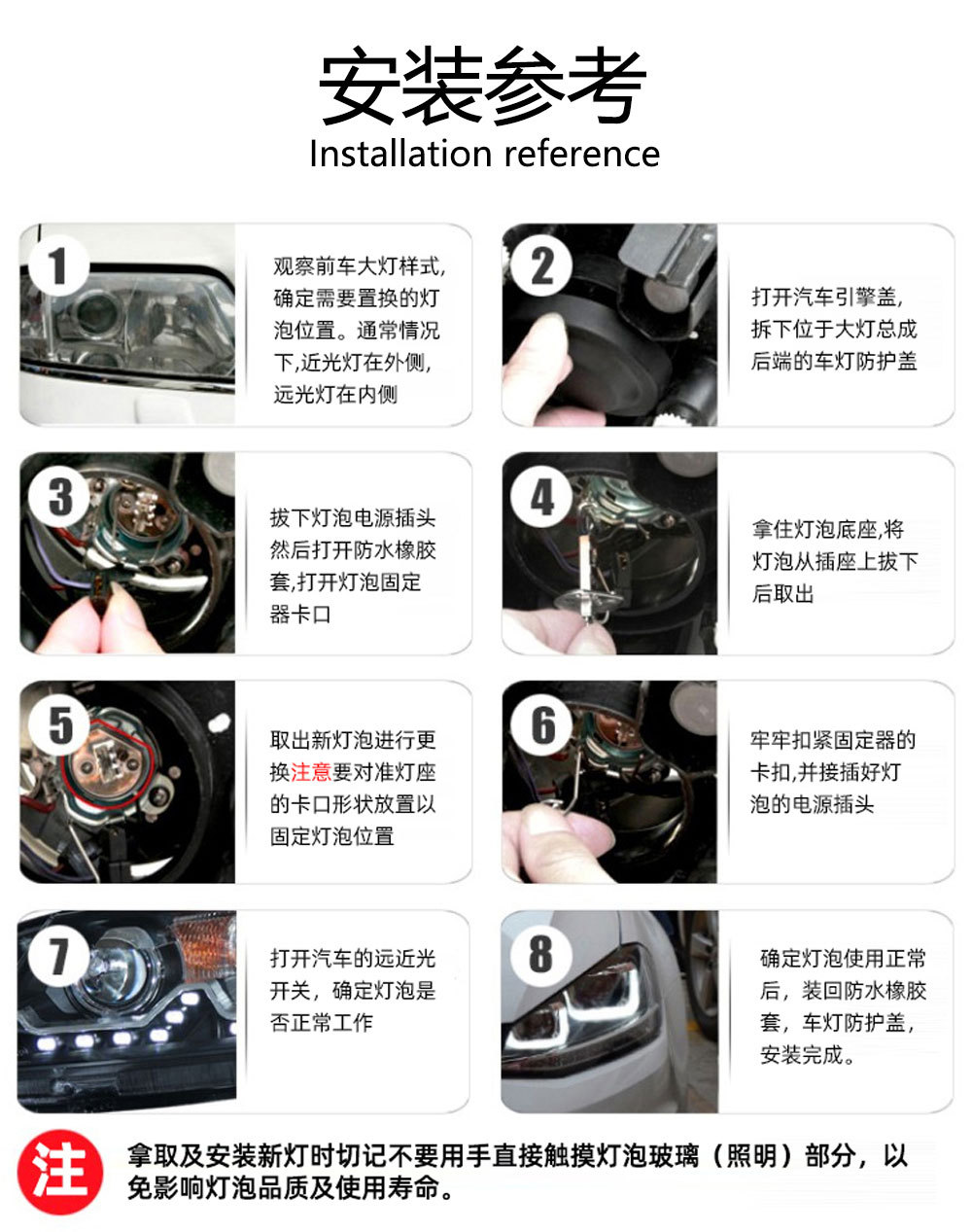 安装参考
Installation reference

1

观察前车大灯样式,确定需要置换的灯泡位置。通常情况下,近光灯在外侧,远光灯在内侧

2

打开汽车引擎盖,拆下位于大灯总成后端的车灯防护盖

3

拔下灯泡电源插头然后打开防水橡胶套,打开灯泡固定器卡口

4

拿住灯泡底座,将灯泡从插座上拔下后取出

5

取出新灯泡进行更换注意要对准灯座的卡口形状放置以固定灯泡位置

6

牢牢扣紧固定器的卡扣,并接插好灯泡的电源插头

7

打开汽车的远近光开关,确定灯泡是否正常工作

8

确定灯泡使用正常后,装回防水橡胶套,车灯防护盖,安装完成。

注

拿取及安装新灯时切记不要用手直接触摸灯泡玻璃（照明）部分,以免影响灯泡品质及使用寿命。