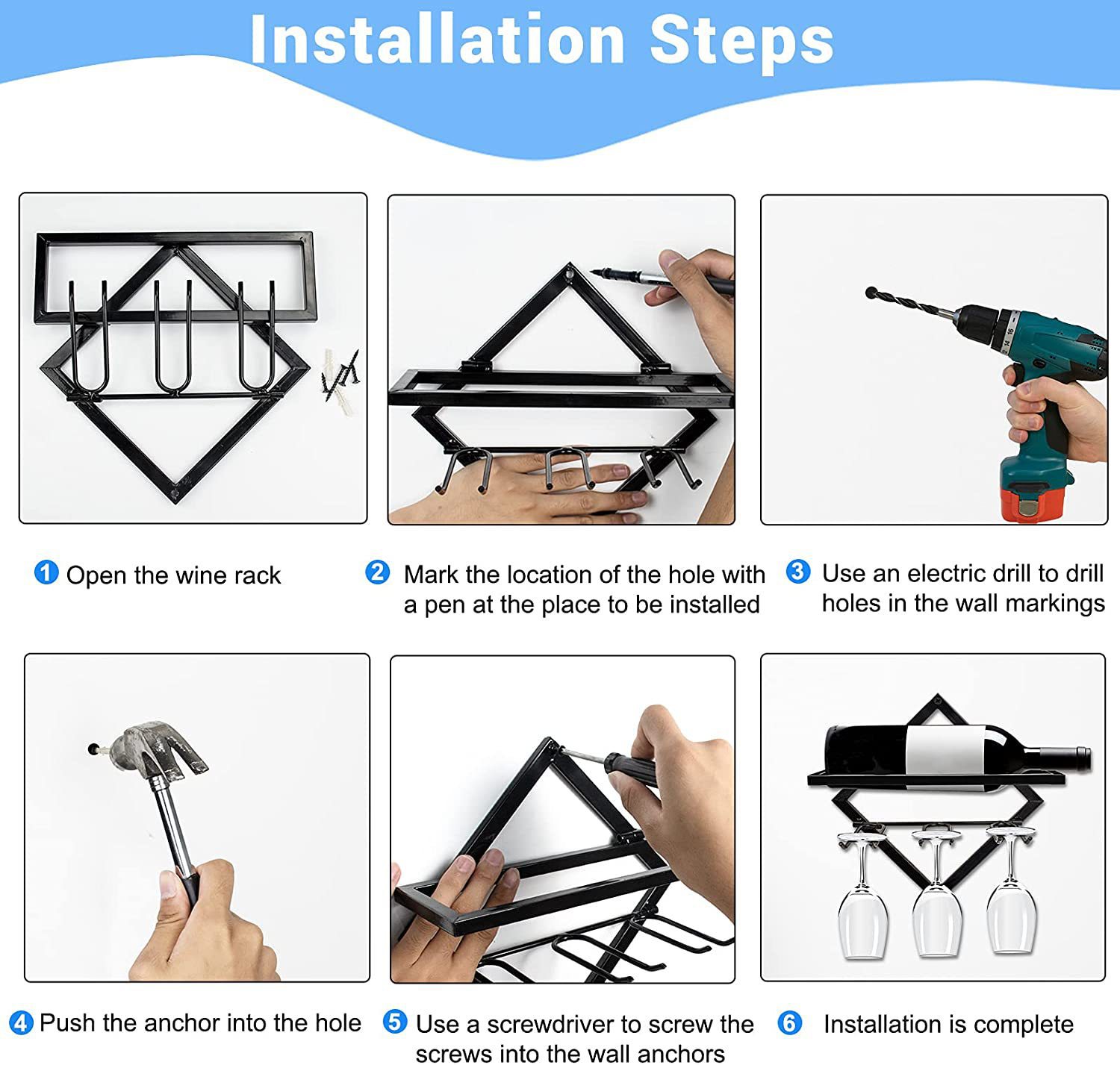 Installation Steps

1 Open the wine rack

2 Mark the location of the hole with a pen at the place to be installed

3 Use an electric drill to drill holes in the wall markings

4 Push the anchor into the hole

5 Use a screwdriver to screw the screws into the wall anchors

6 Installation is complete