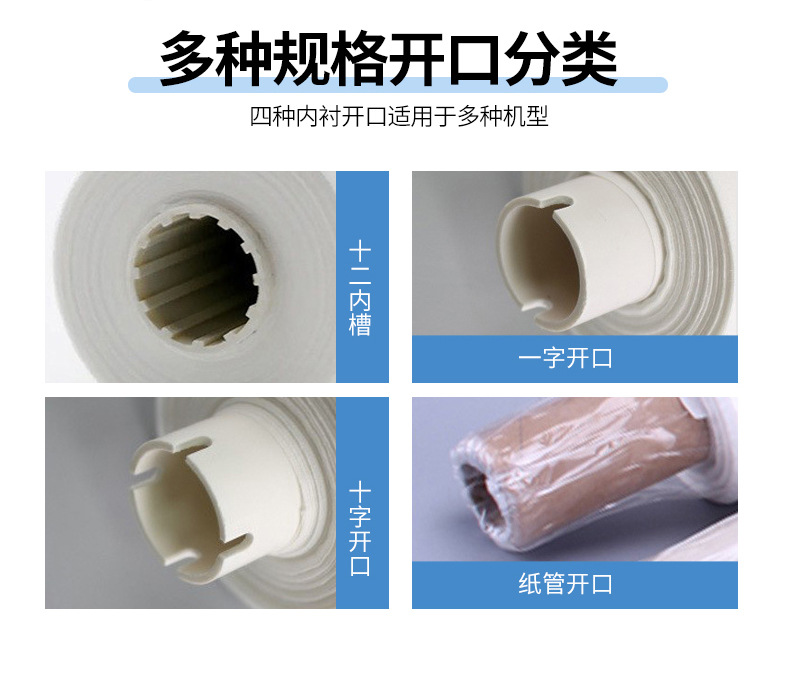 多种规格开口分类

四种内衬开口适用于多种机型

十二内槽

一字开口

十字开口

纸管开口