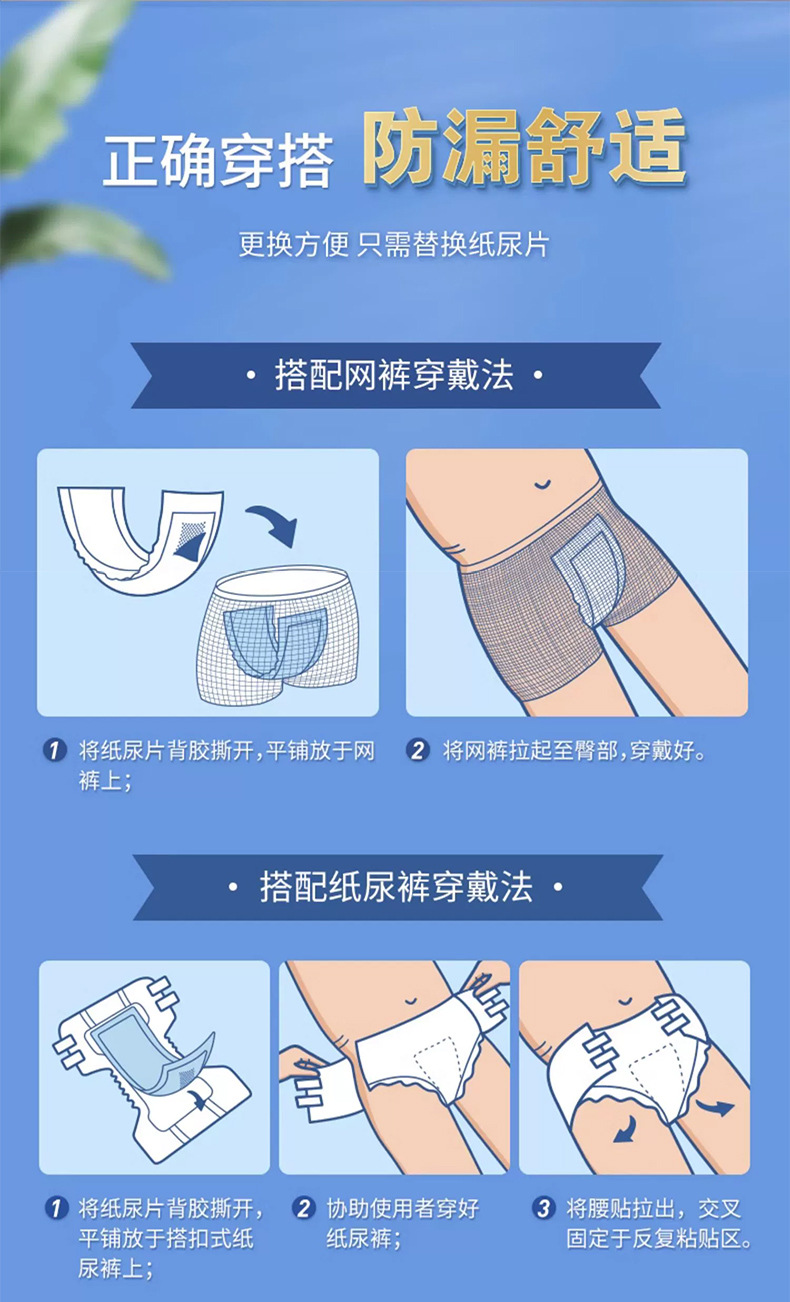 正确穿搭 防漏舒适

更换方便 只需替换纸尿片

· 搭配网裤穿戴法 ·

1 将纸尿片背胶撕开，平铺放于网裤上；

2 将网裤拉起至臀部，穿戴好。

· 搭配纸尿裤穿戴法 ·

1 将纸尿片背胶撕开，平铺放于搭扣式纸尿裤上；

2 协助使用者穿好纸尿裤；

3 将腰贴拉出，交叉固定于反复粘贴区。