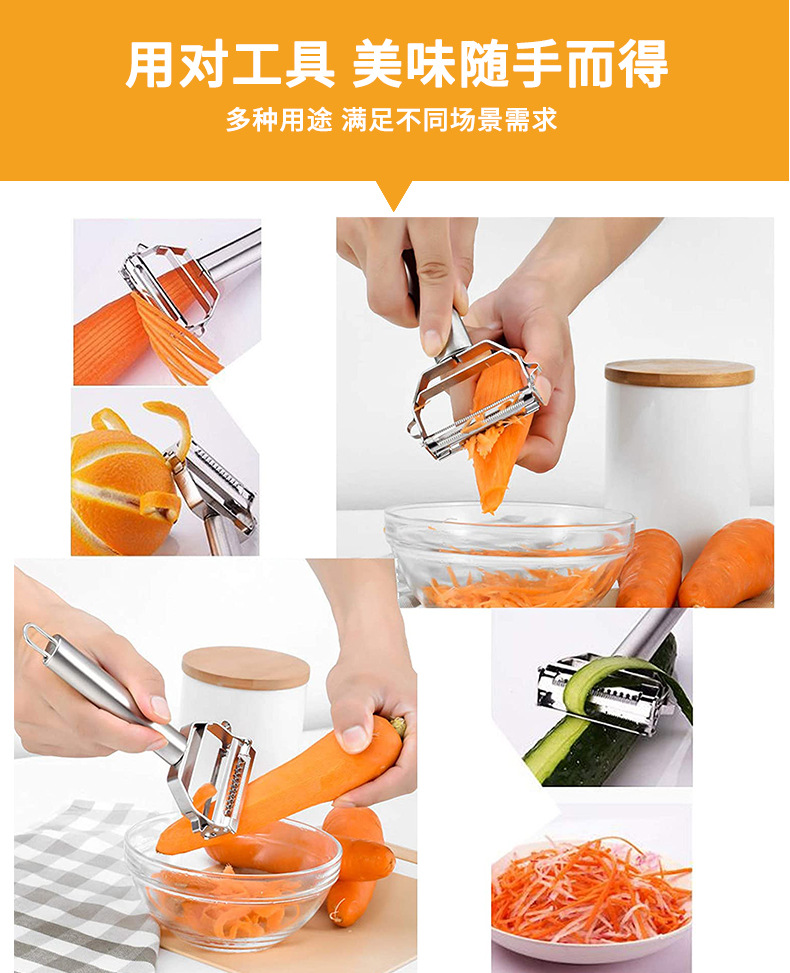 用对工具 美味随手而得

多种用途 满足不同场景需求