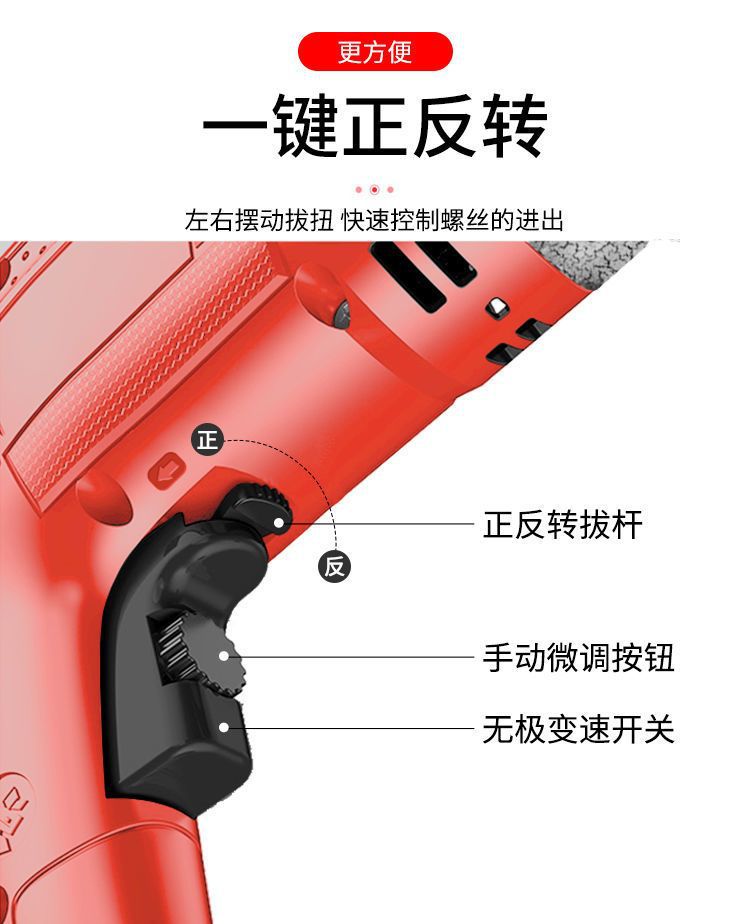 更方便

一键正反转

左右摆动拔扭 快速控制螺丝的进出

正

反

正反转拔杆

手动微调按钮

无极变速开关