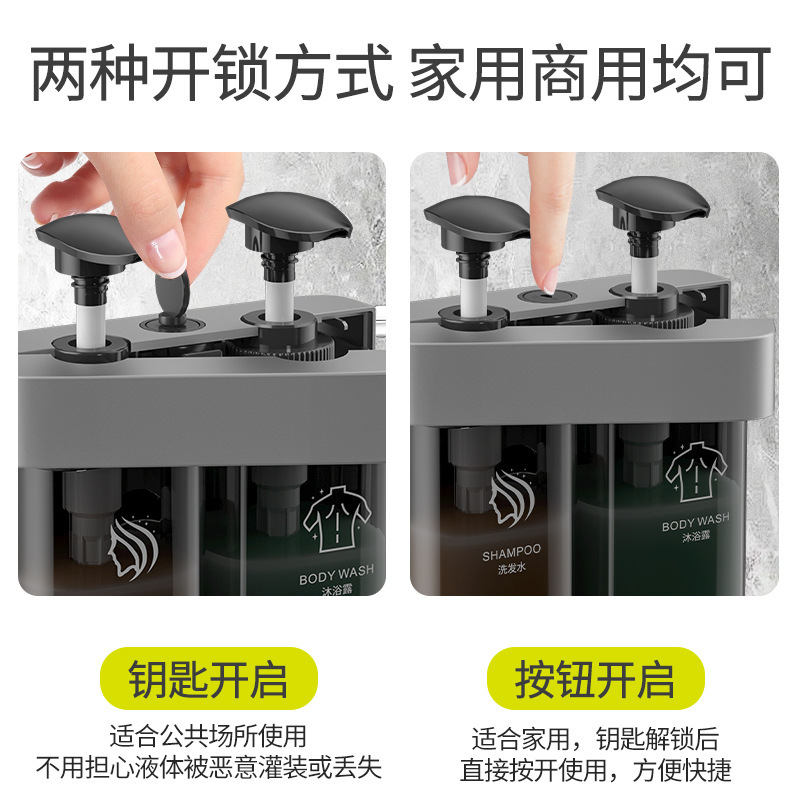 两种开锁方式 家用商用均可

BODY WASH
沐浴露

SHAMPOO
洗发水

BODY WASH
沐浴露

钥匙开启

适合公共场所使用
不用担心液体被恶意灌装或丢失

按钮开启

适合家用，钥匙解锁后
直接按开使用，方便快捷