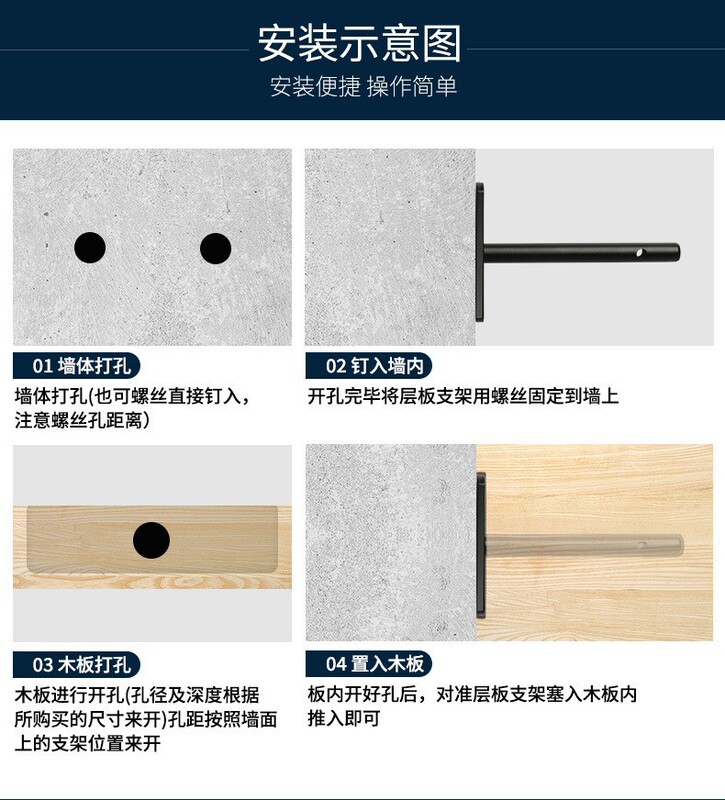 安装示意图

安装便捷 操作简单

01 墙体打孔

墙体打孔(也可螺丝直接钉入，注意螺丝孔距离)

02 钉入墙内

开孔完毕将层板支架用螺丝固定到墙上

03 木板打孔

木板进行开孔(孔径及深度根据所购买的尺寸来开)孔距按照墙面上的支架位置来开

04 置入木板

板内开好孔后，对准层板支架塞入木板内推入即可