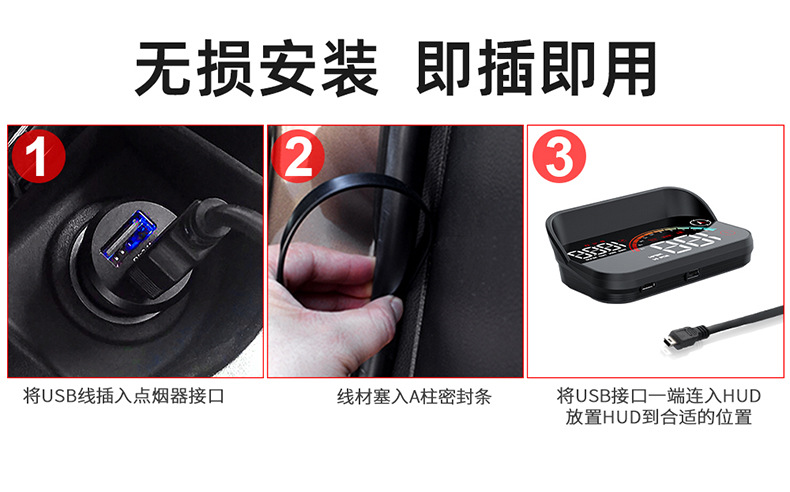 无损安装 即插即用

1

将USB线插入点烟器接口

2

线材塞入A柱密封条

3

将USB接口一端连入HUD
放置HUD到合适的位置