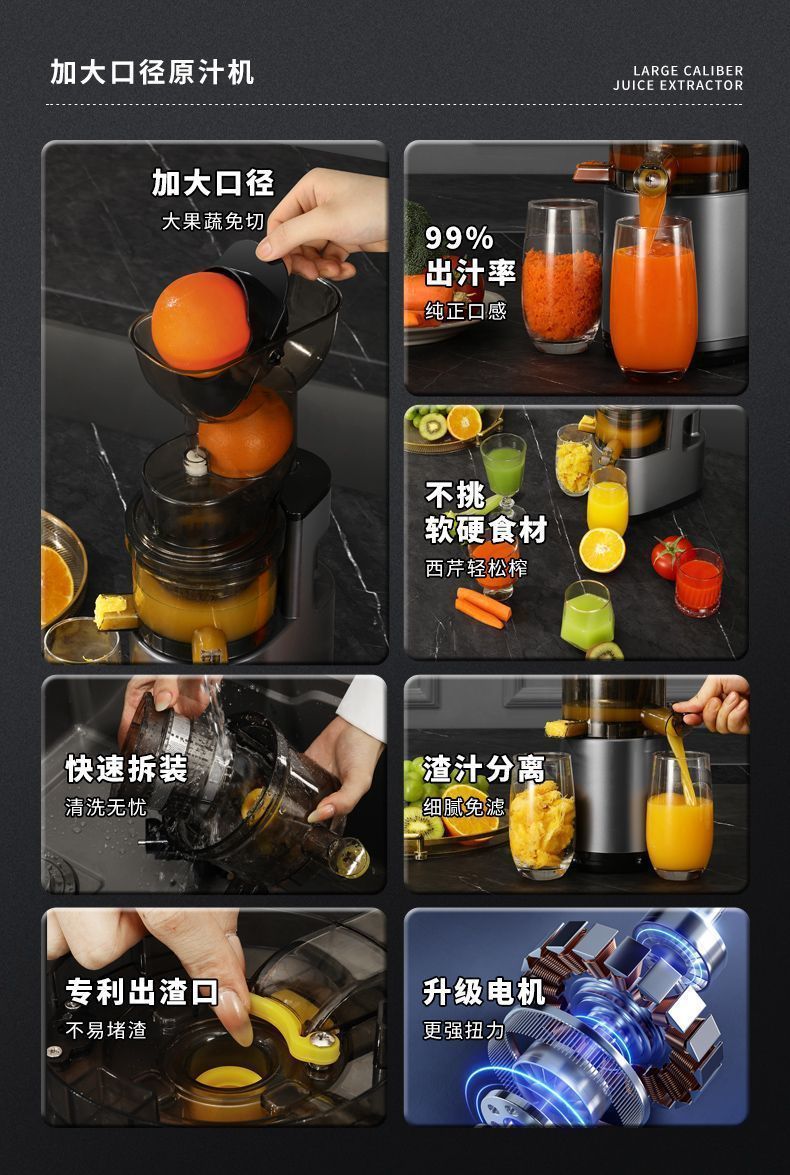 加大口径原汁机

LARGE CALIBER
JUICE EXTRACTOR

加大口径
大果蔬免切

99%
出汁率
纯正口感

不挑
软硬食材
西芹轻松榨

快速拆装
清洗无忧

渣汁分离
细腻免滤

专利出渣口
不易堵渣

升级电机
更强扭力