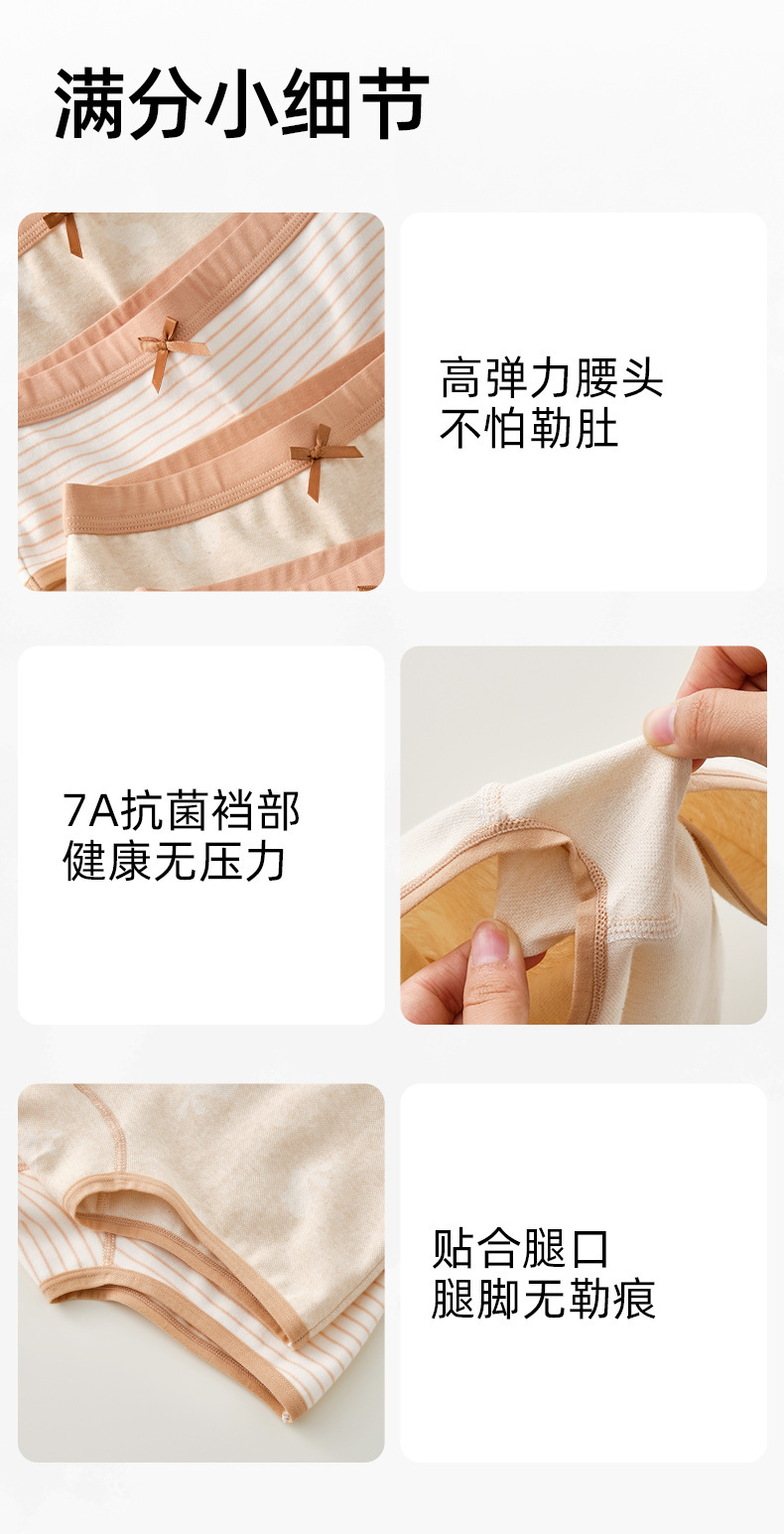 满分小细节

高弹力腰头
不怕勒肚

7A抗菌裆部
健康无压力

贴合腿口
腿脚无勒痕