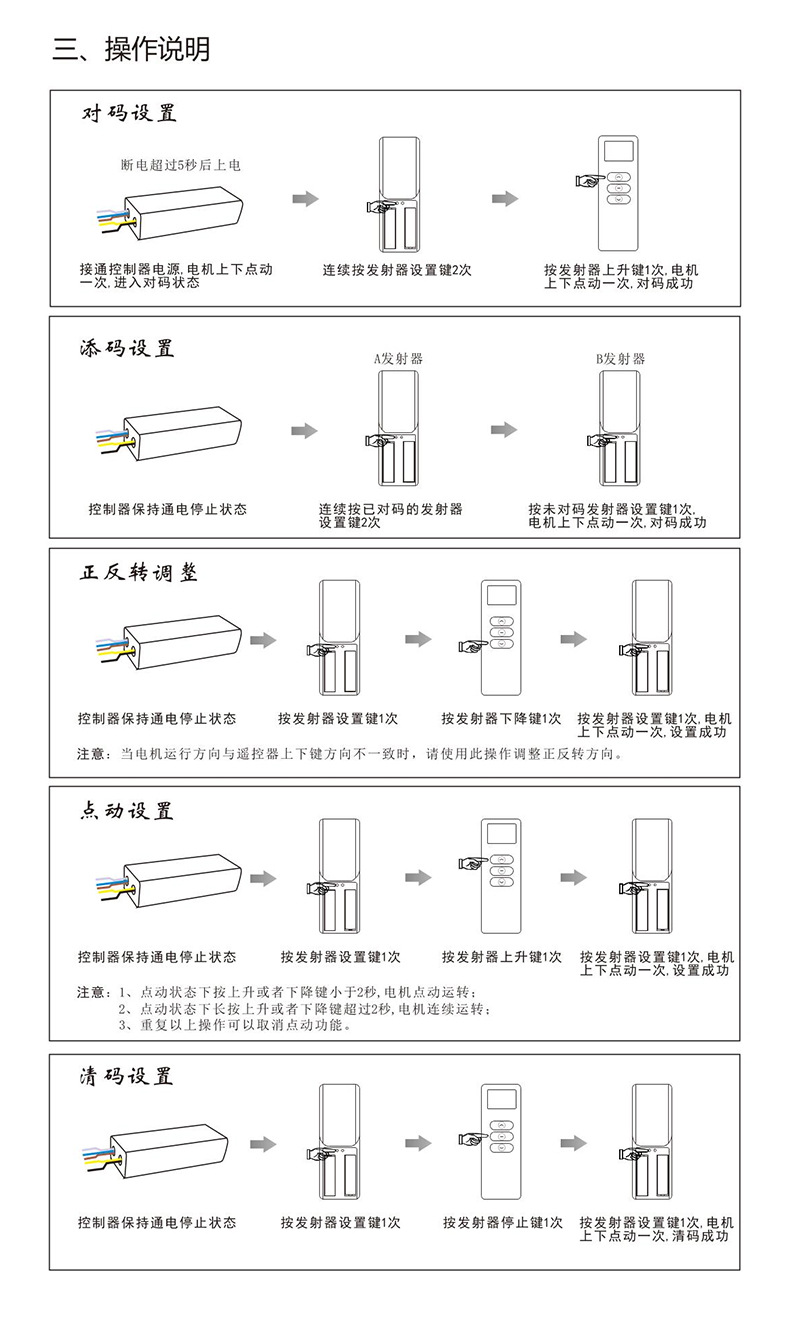 三、操作说明

对码设置

断电超过5秒后上电

接通控制器电源,电机上下点动一次,进入对码状态

连续按发射器设置键2次

按发射器上升键1次,电机上下点动一次,对码成功

添码设置

A发射器

B发射器

控制器保持通电停止状态

连续按已对码的发射器设置键2次

按未对码发射器设置键1次,电机上下点动一次,对码成功

正反转调整

控制器保持通电停止状态

按发射器设置键1次

按发射器下降键1次

按发射器设置键1次,电机上下点动一次,设置成功

注意：当电机运行方向与遥控器上下键方向不一致时，请使用此操作调整正反转方向。

点动设置

控制器保持通电停止状态

按发射器设置键1次

按发射器上升键1次

按发射器设置键1次,电机上下点动一次,设置成功

注意：1、点动状态下按上升或者下降键小于2秒,电机点动运转；
2、点动状态下长按上升或者下降键超过2秒,电机连续运转；
3、重复以上操作可以取消点动功能。

清码设置

控制器保持通电停止状态

按发射器设置键1次

按发射器停止键1次

按发射器设置键1次,电机上下点动一次,清码成功