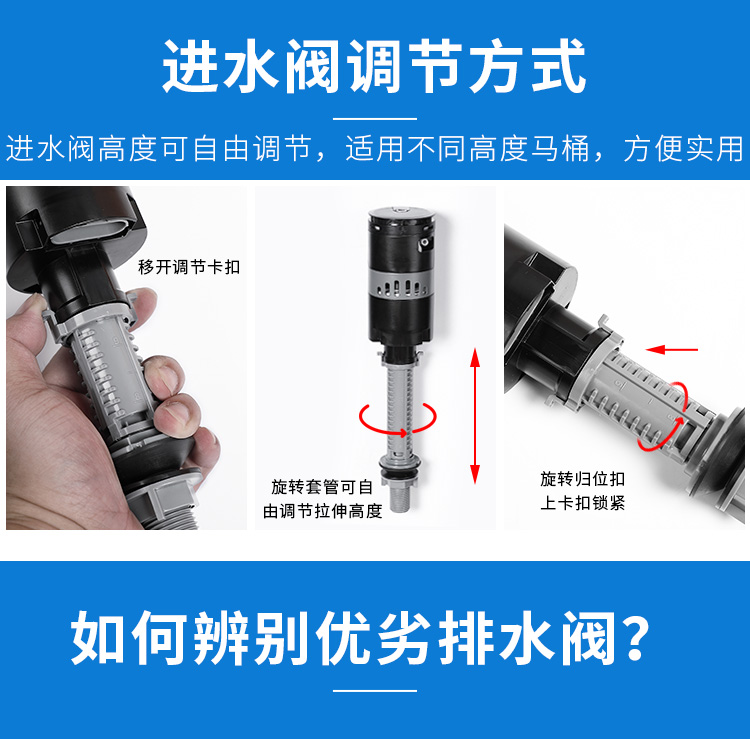 进水阀调节方式

进水阀高度可自由调节，适用不同高度马桶，方便实用

移开调节卡扣

旋转套管可自由调节拉伸高度

旋转归位扣上卡扣锁紧

如何辨别优劣排水阀？