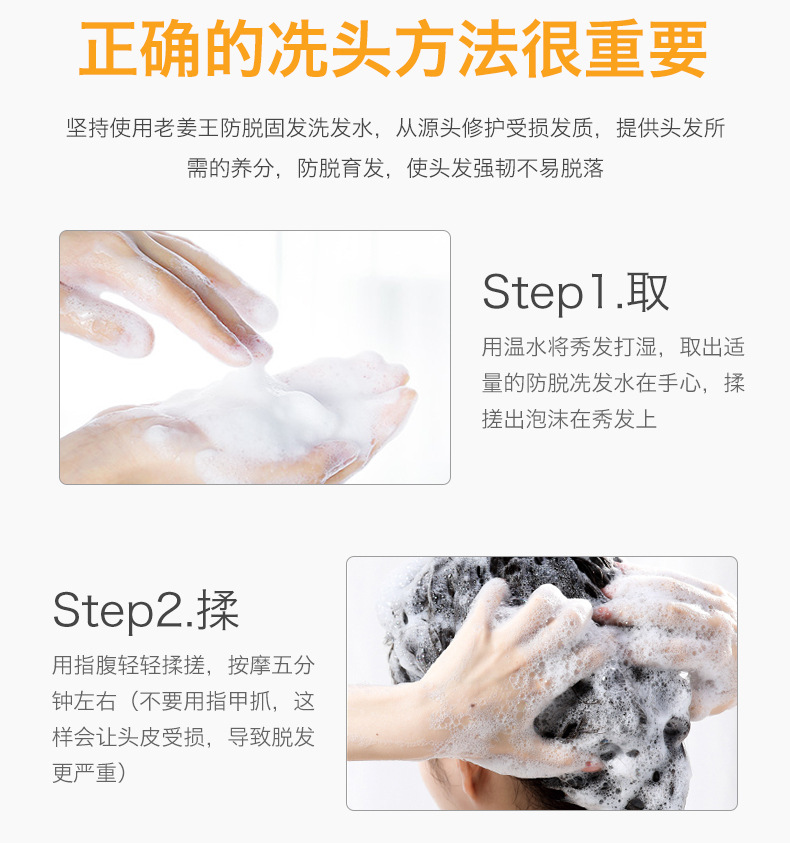 正确的洗头方法很重要

坚持使用老姜王防脱固发洗发水，从源头修护受损发质，提供头发所需的养分，防脱育发，使头发强韧不易脱落

Step1.取

用温水将秀发打湿，取出适量的防脱洗发水在手心，揉搓出泡沫在秀发上

Step2.揉

用指腹轻轻揉搓，按摩五分钟左右（不要用指甲抓，这样会让头皮受损，导致脱发更严重）